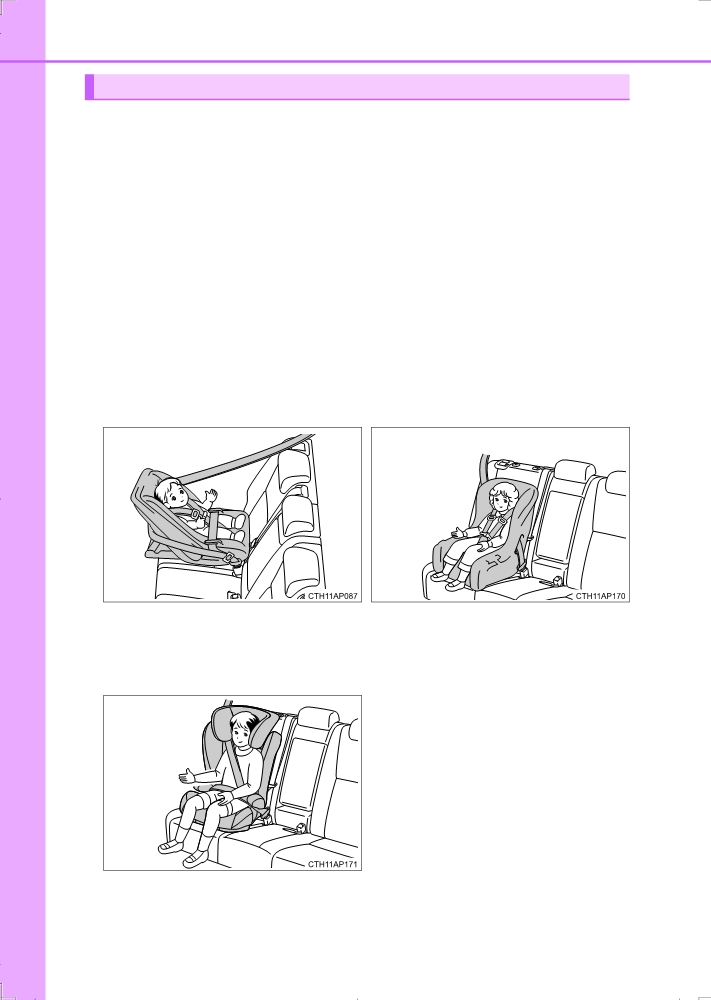 CTH11AP087

CTH11AP170

CTH11AP171