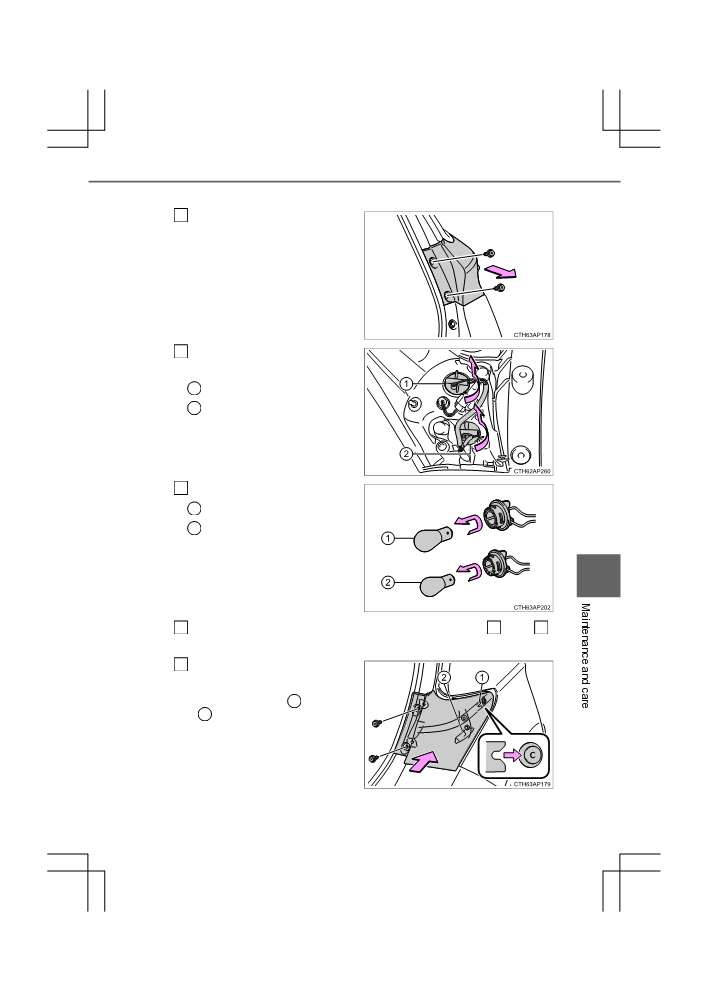 CTH63AP178

1
2
CTH62AP260

1
2
CTH63AP202

Maintenance and care

2
1
C
CTH63AP179