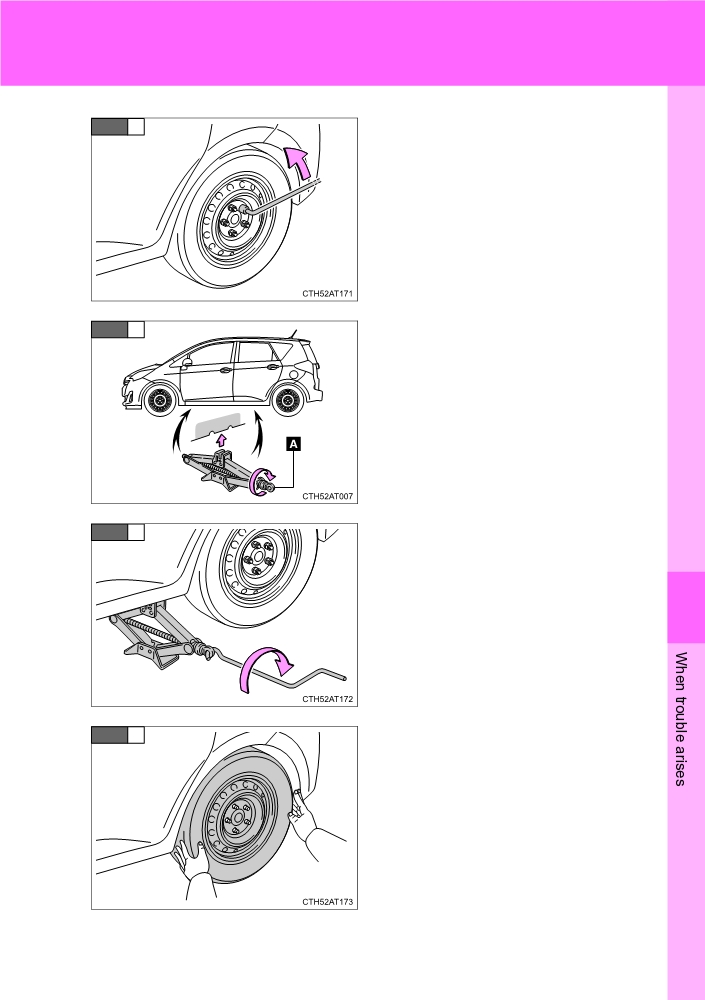 CTH52AT171

A

CTH52AT007

CTH52AT172

CTH52AT173

When trouble arises