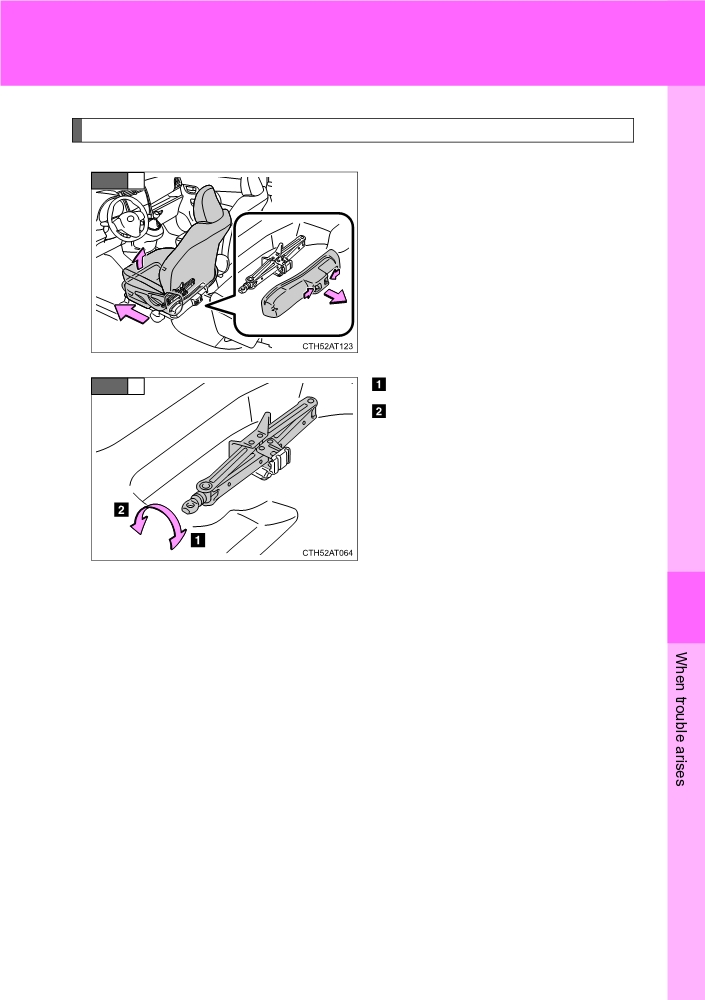 CTH52AT123

1

2

2

1

CTH52AT064

When trouble arises