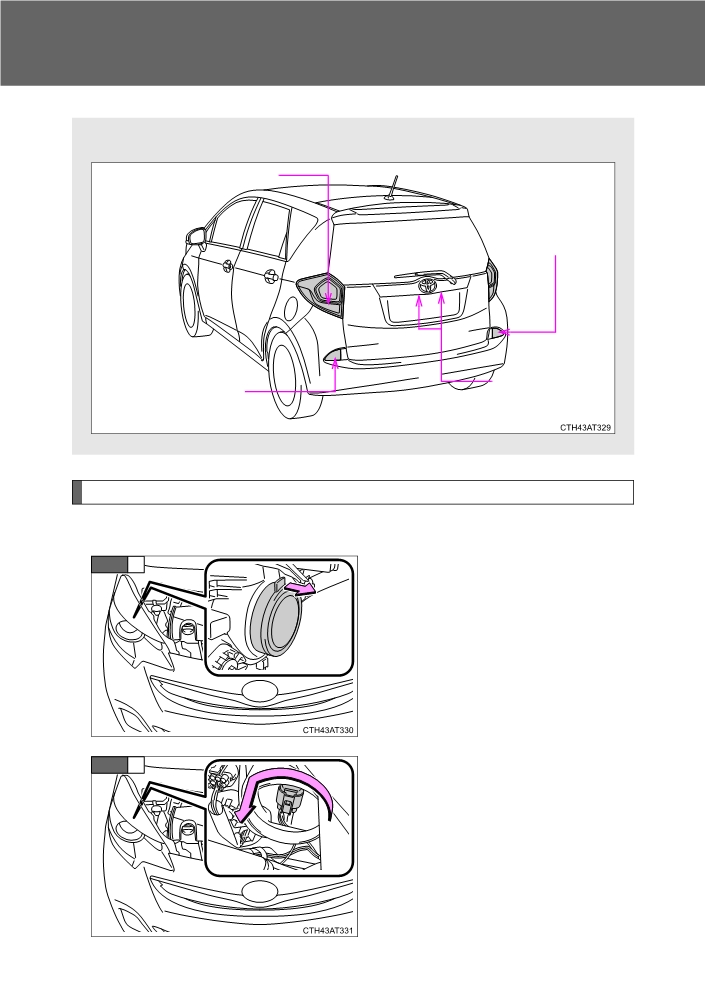 CTH43AT329

CTH43AT330

CTH43AT331