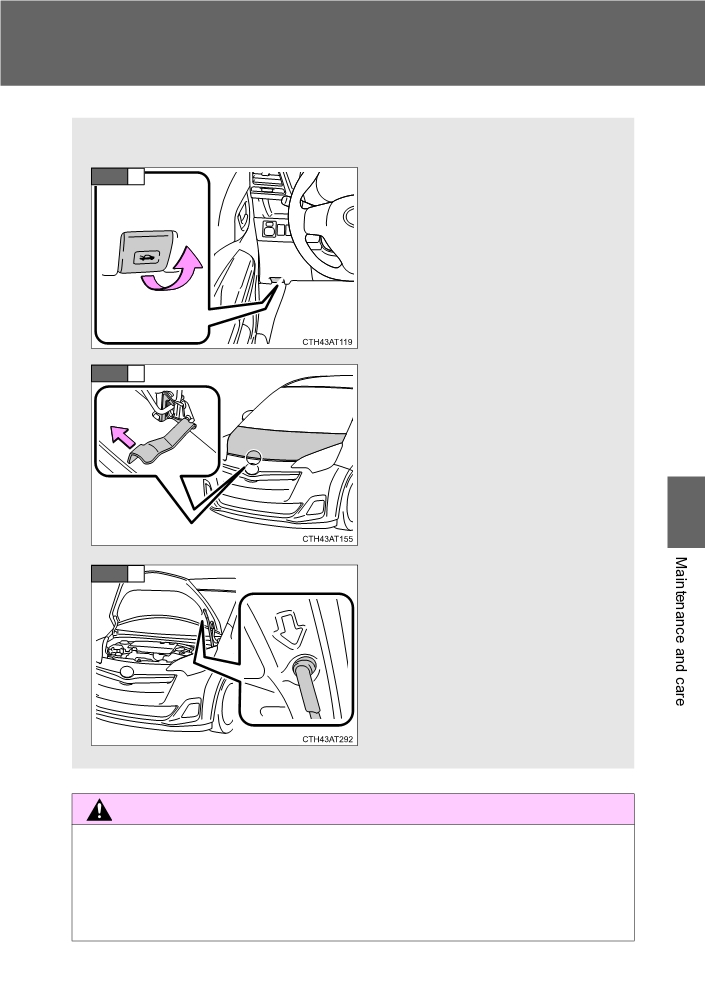 CTH43AT119

CTH43AT155

CTH43AT292

Maintenance and care