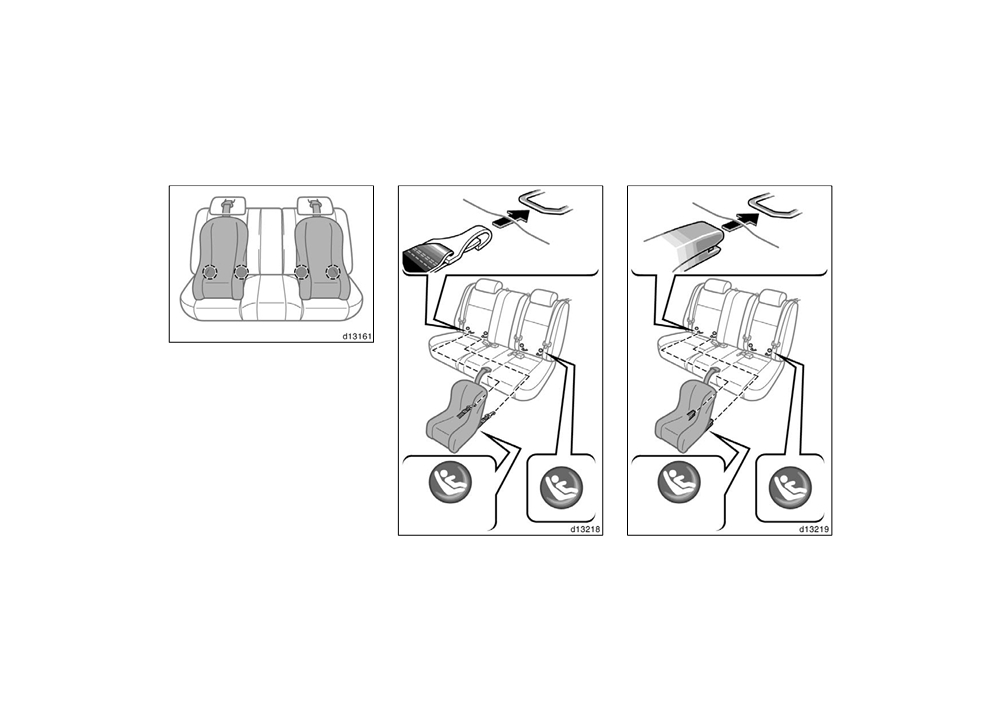 d13161

d13218

d13219