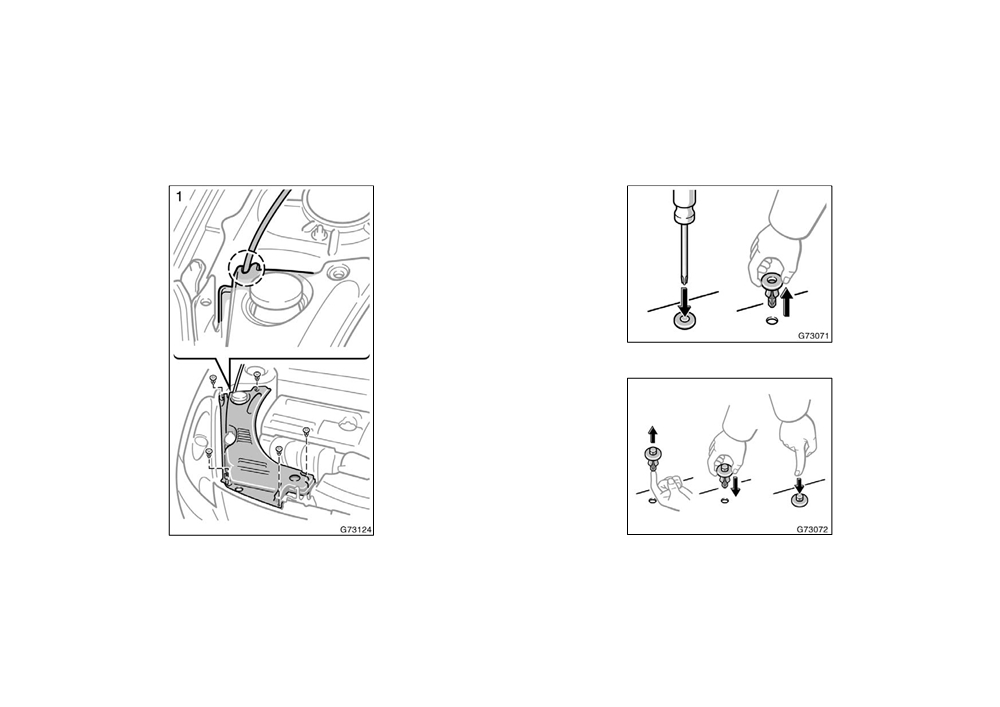 1

G73124

G73071

G73072