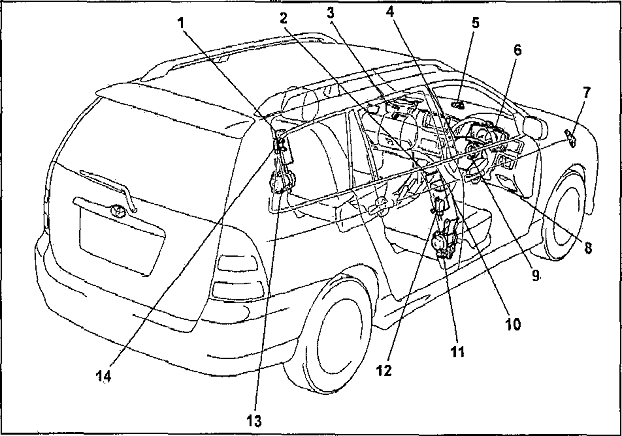 1
2
3
4
5
6
7
8
9
10
11
12
13
14