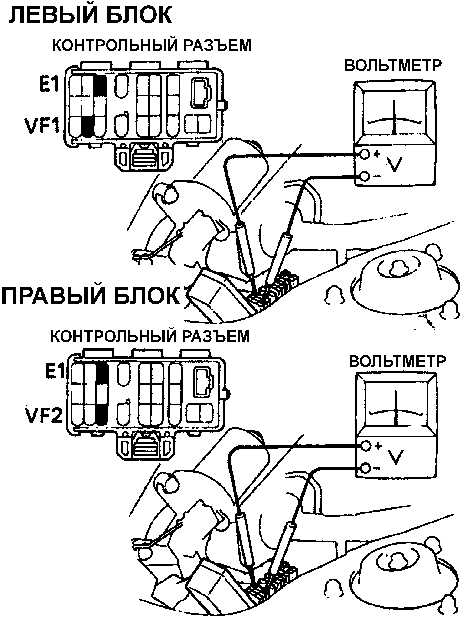 ЛЕВЫЙ БЛОК

КОНТРОЛЬНЫЙ РАЗЪЕМ

E1

VF1

ВОЛЬТМЕТР

+

V

−

ПРАВЫЙ БЛОК

КОНТРОЛЬНЫЙ РАЗЪЕМ

E1

VF2

ВОЛЬТМЕТР

+

V

−