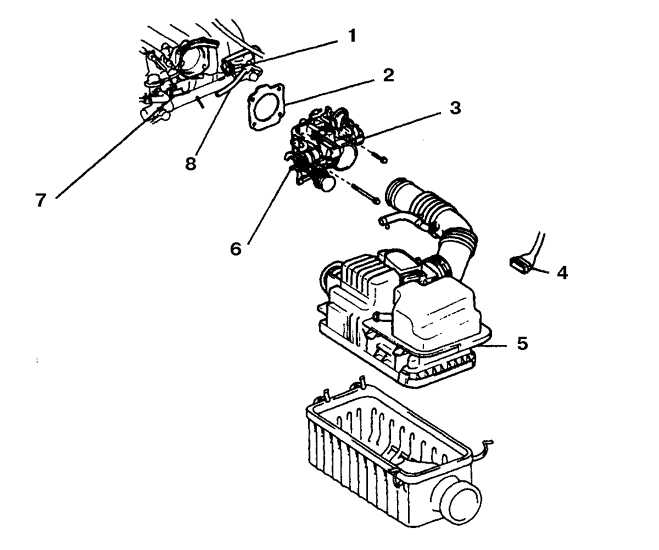 1
2
3
8
7
6
4
5