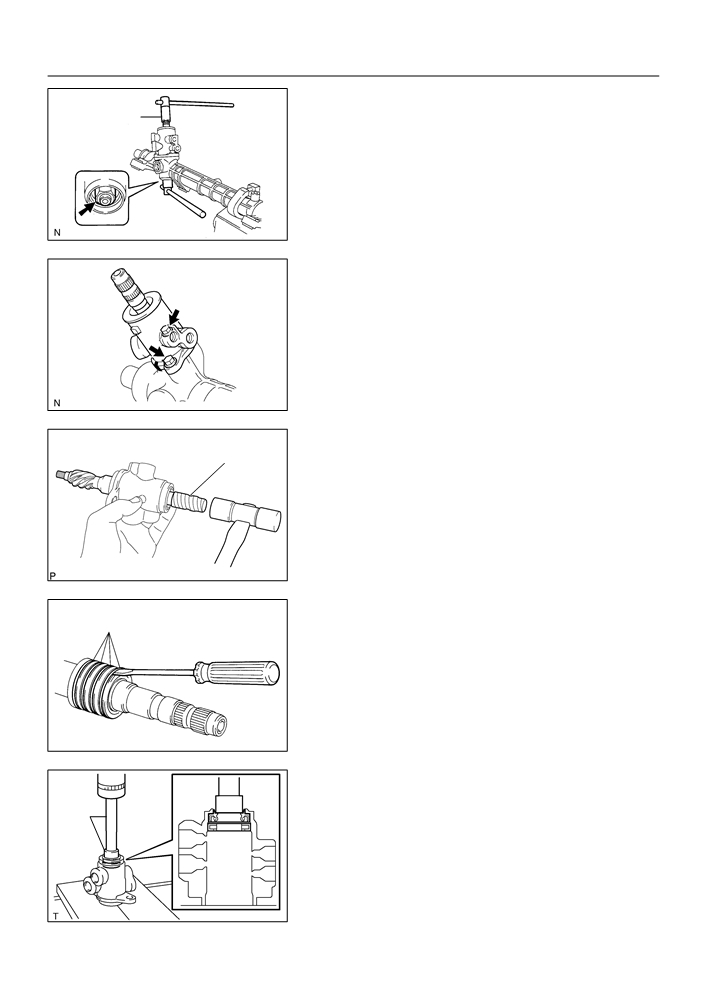 N

N

P

T