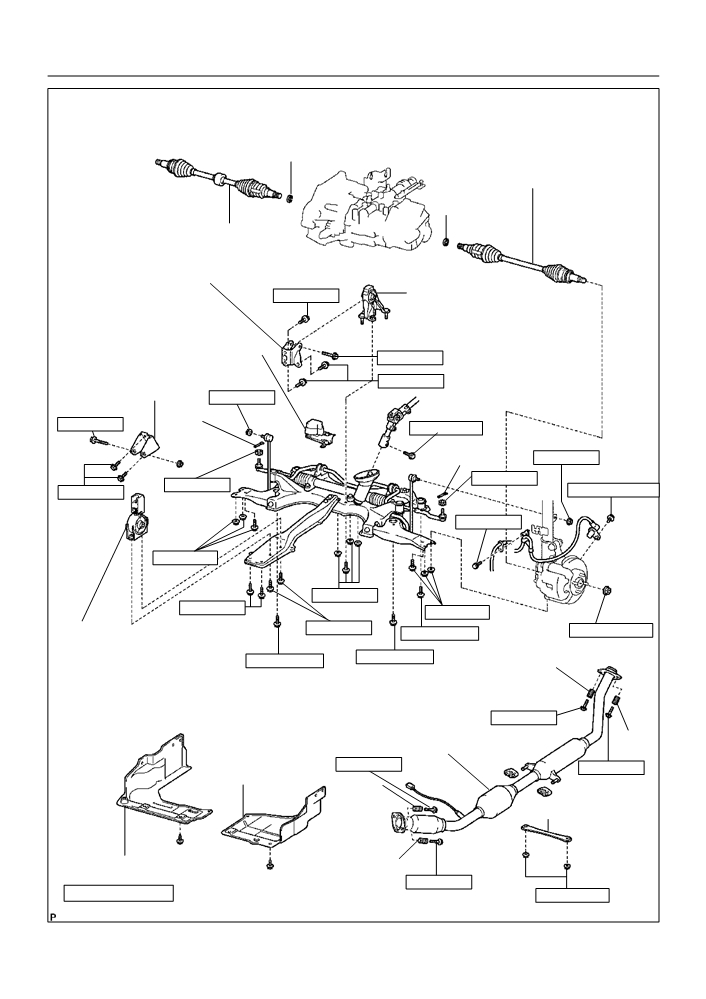 P