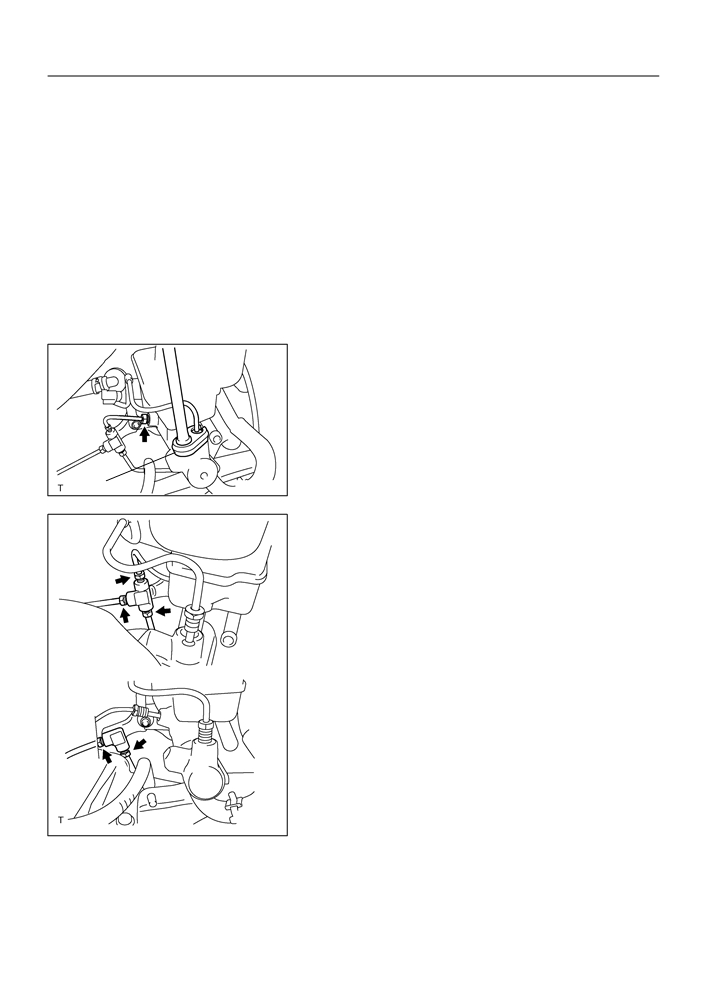 T

T