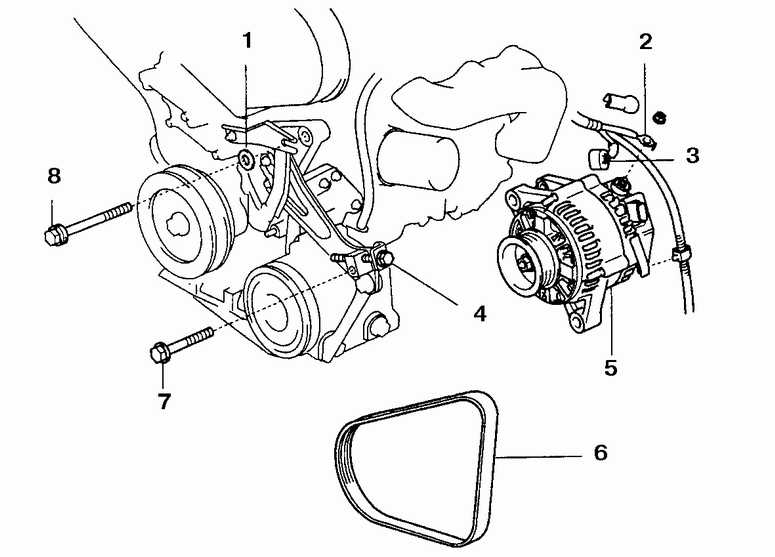 1
2
3
8
4
5
7
6