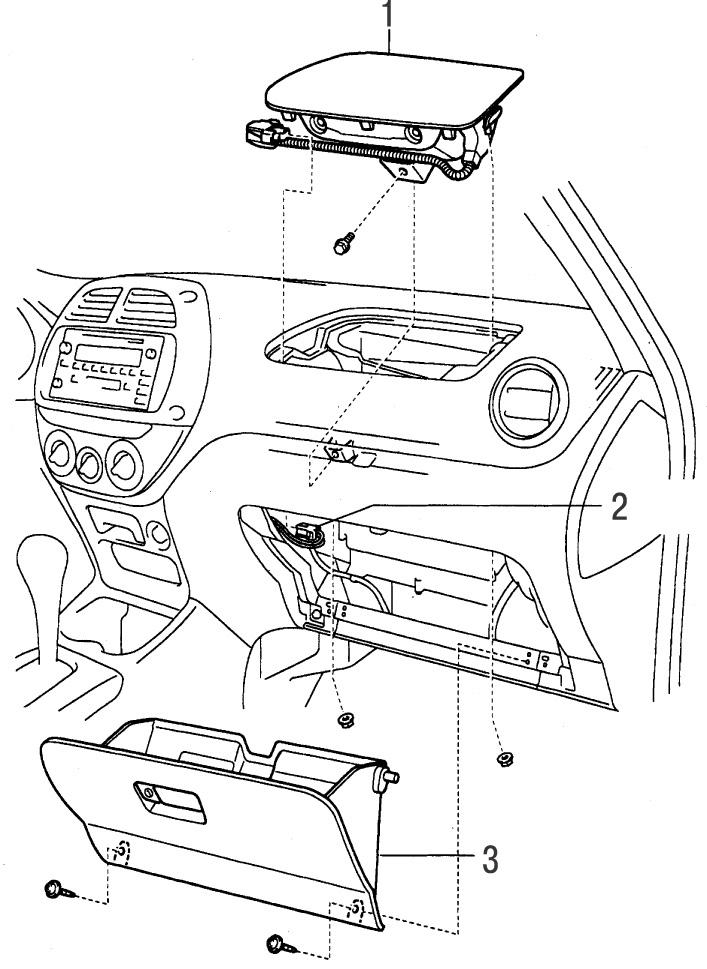 1
2
3