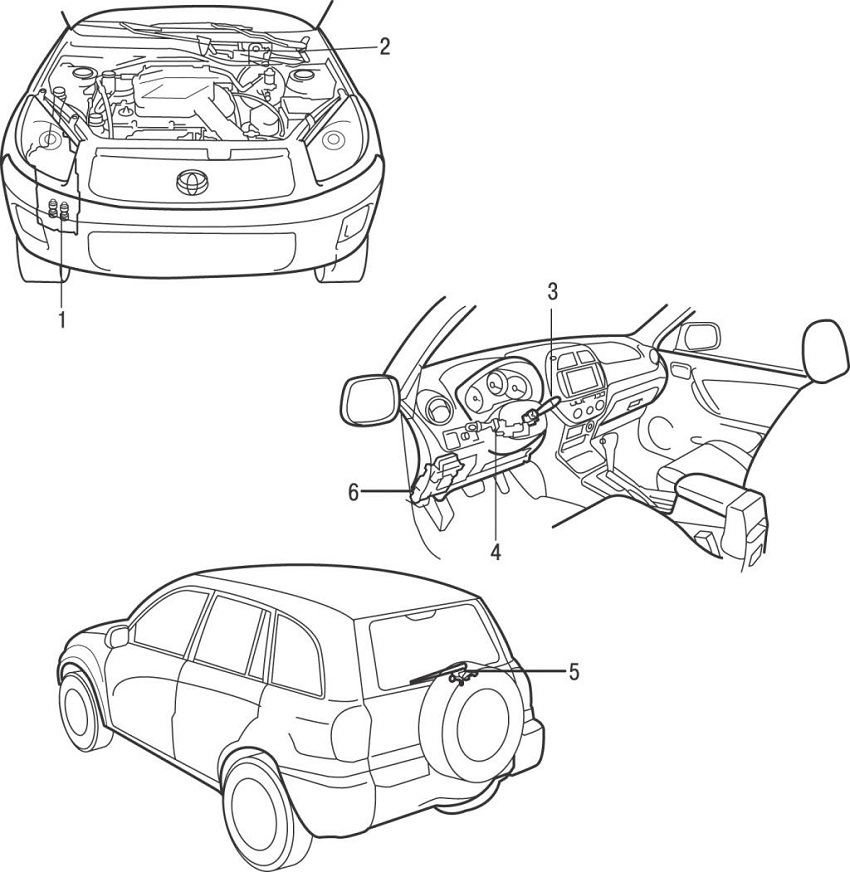 2

1

3

6

4

5