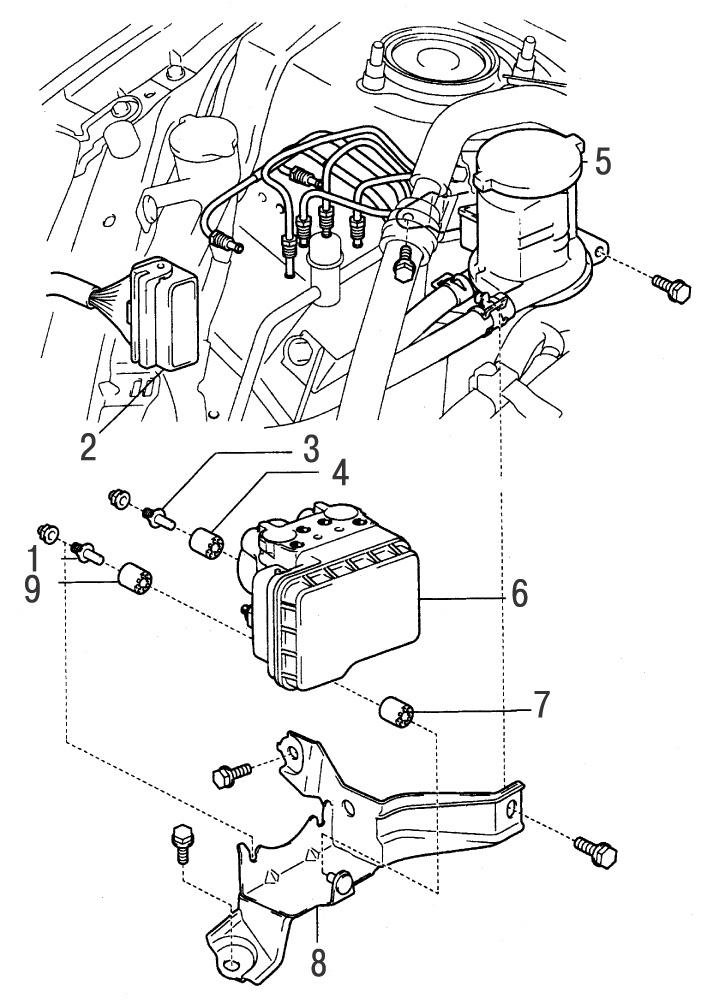 5
2
3
4
1
9
6
7
8