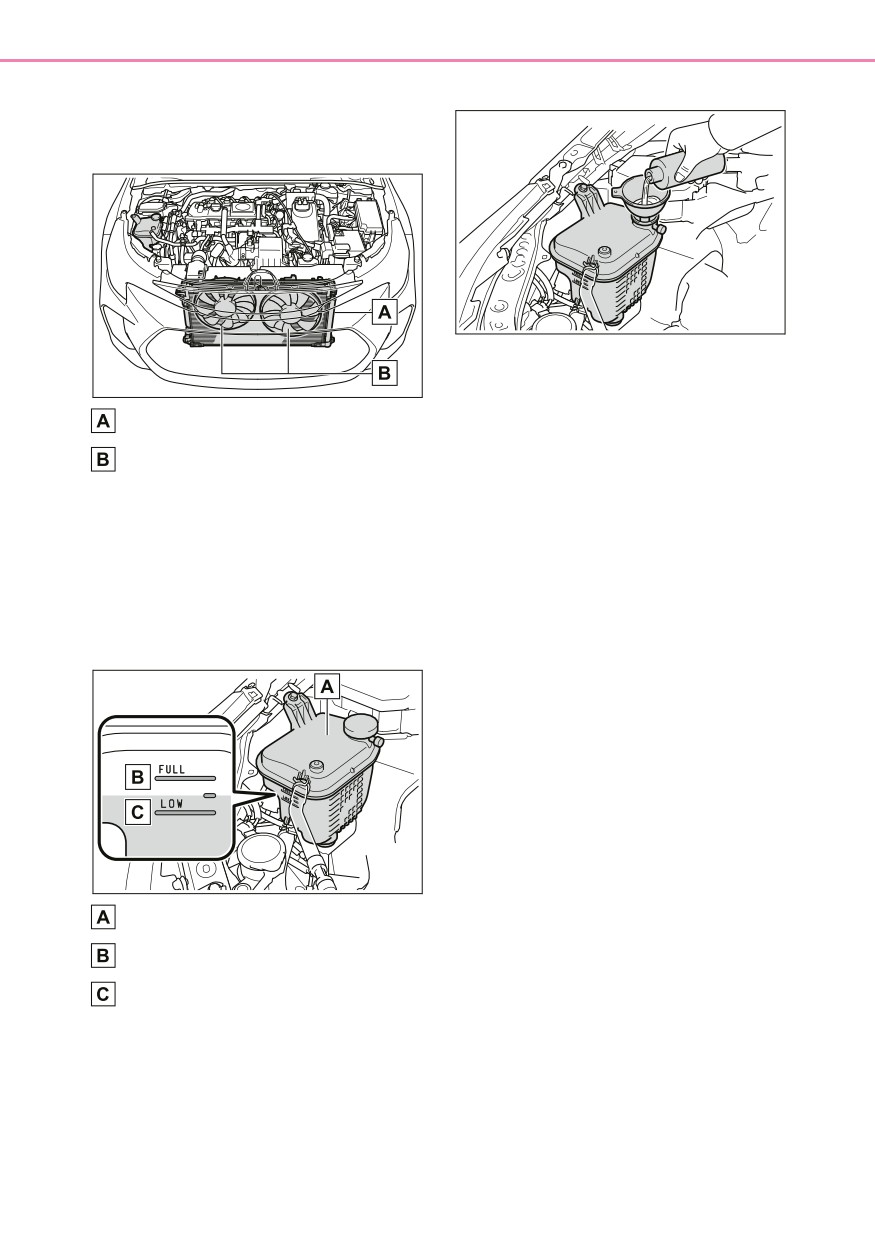 A

B

A

B

A

B FULL

C LOW

A

B

C