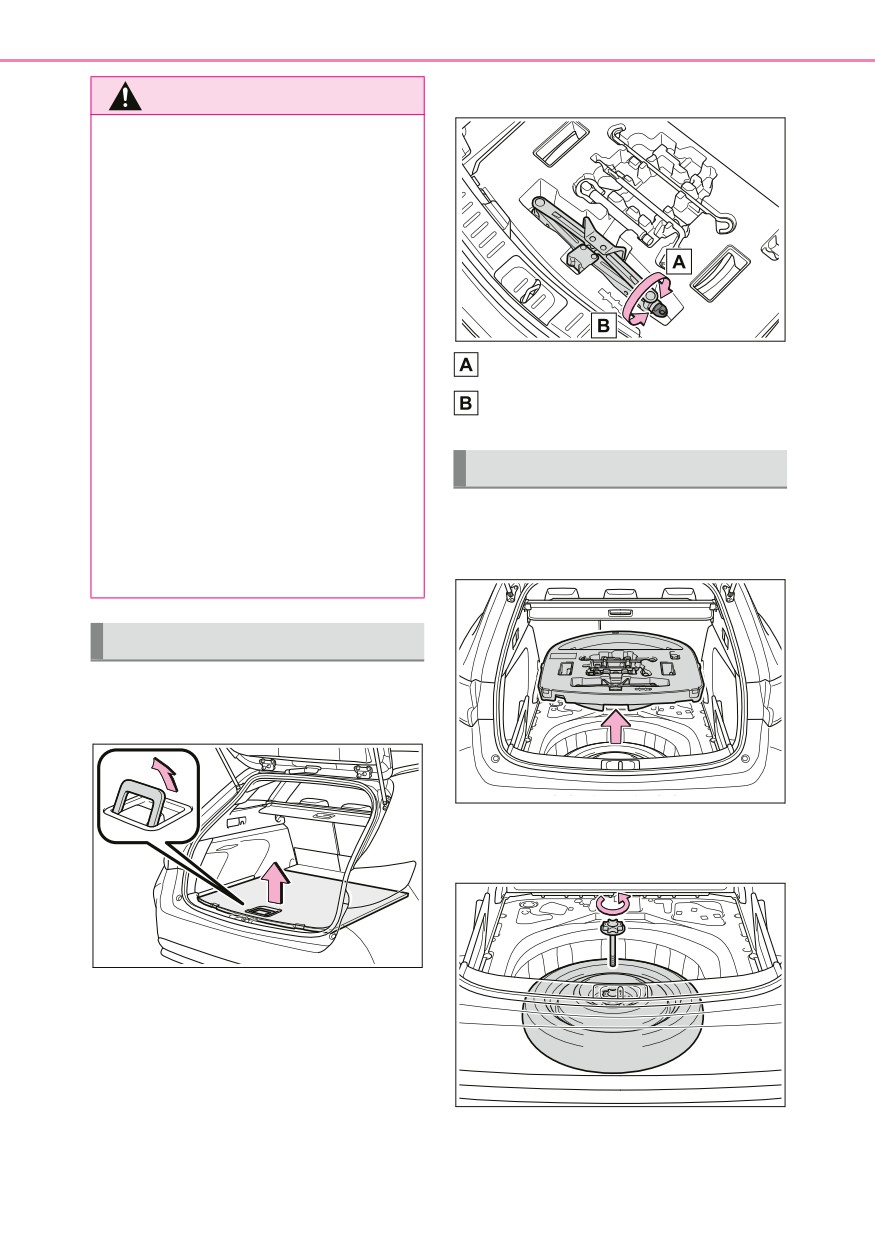 A

B

A

B