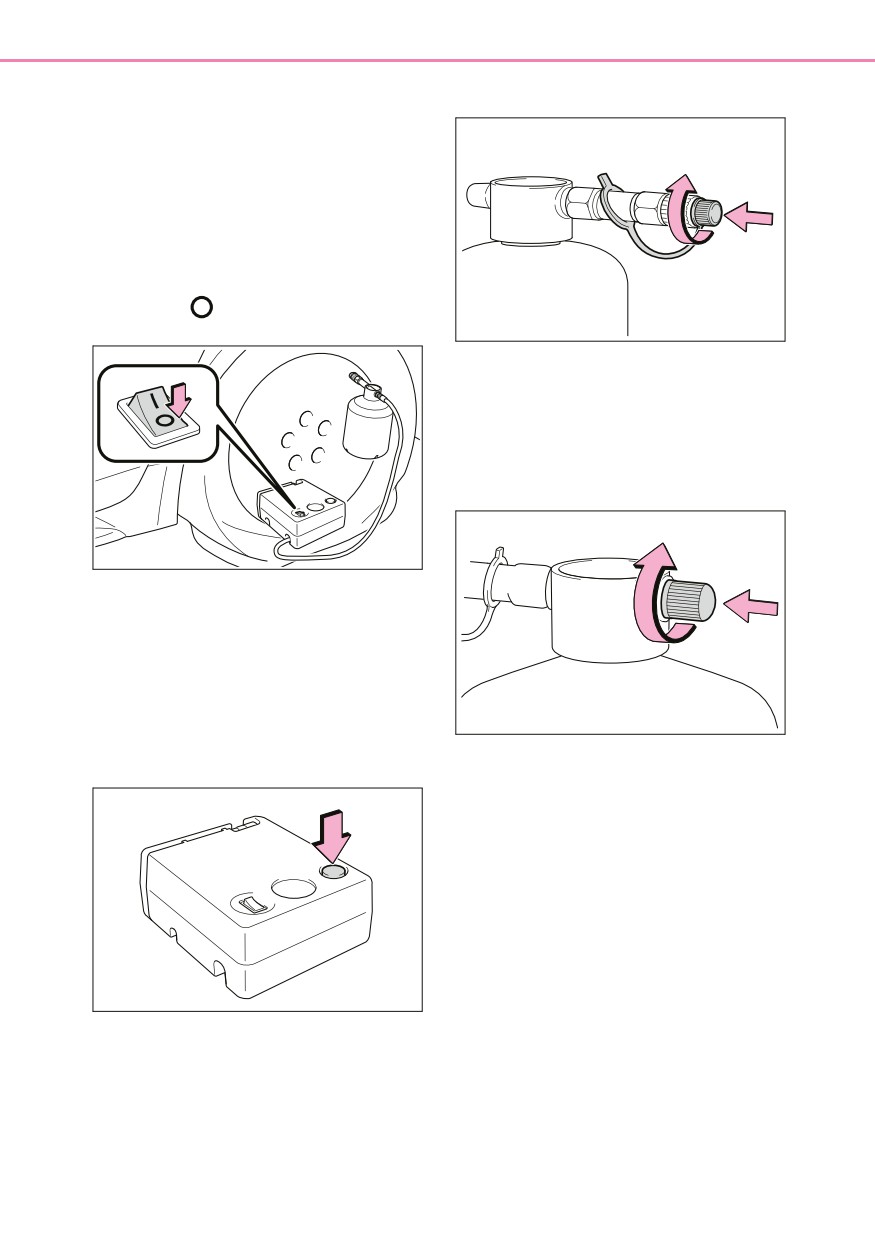 O

I
O