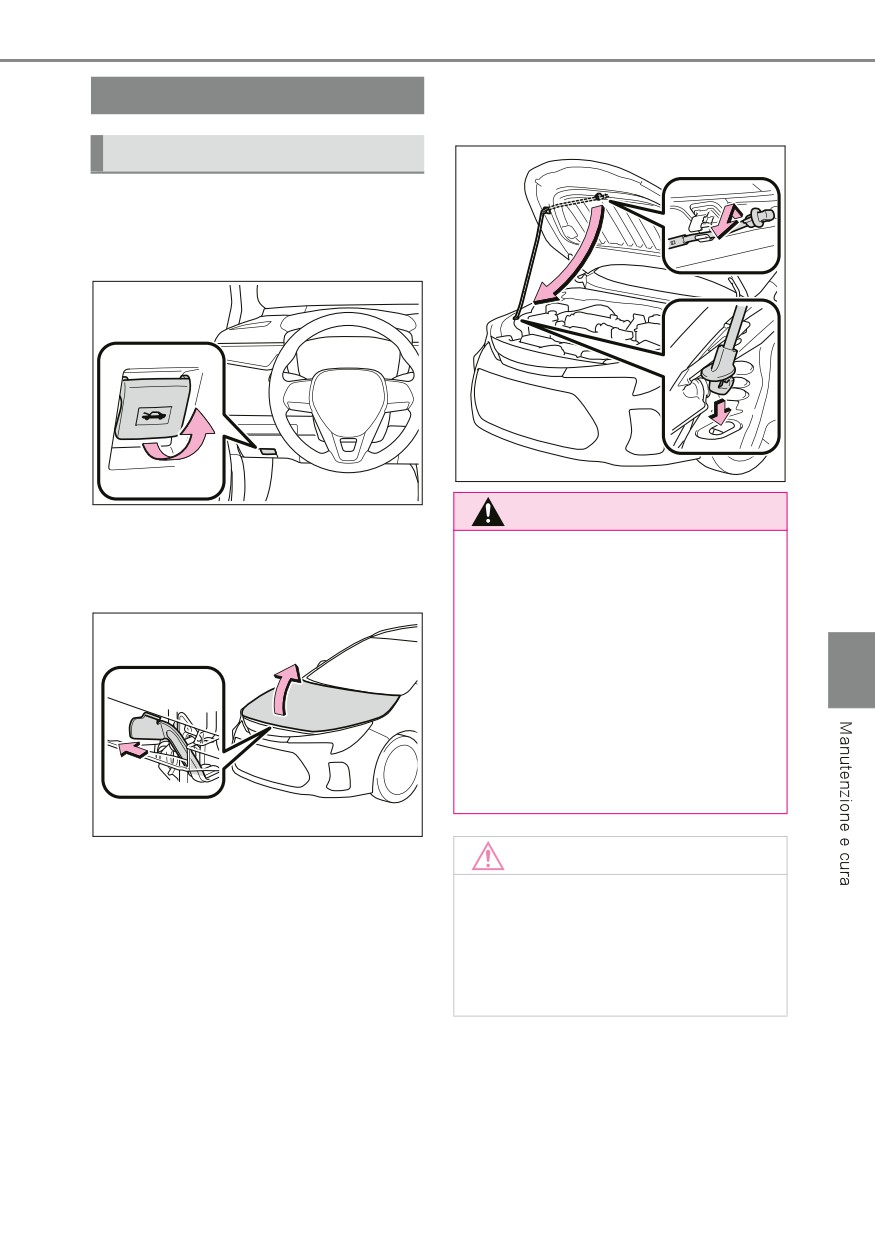 Manutenzione e cura