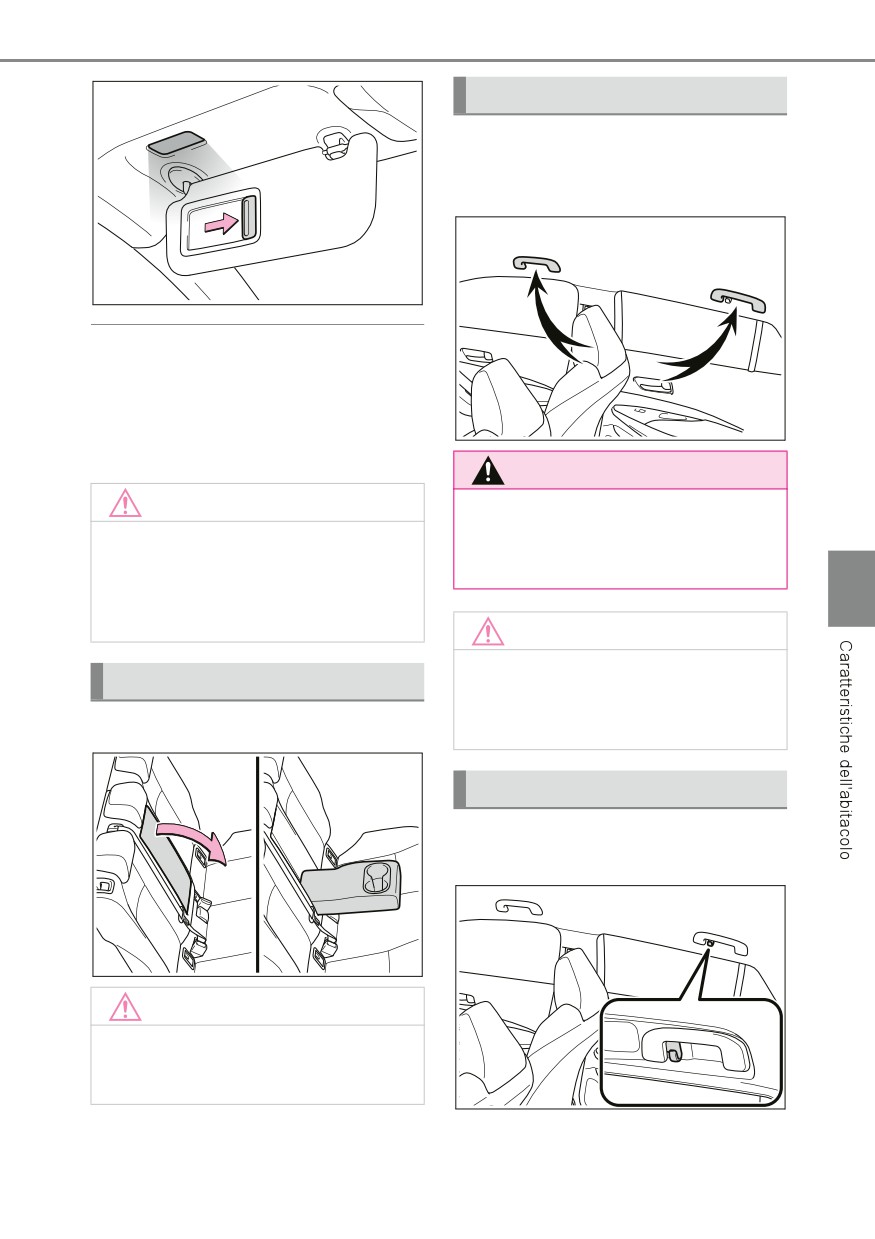 Caratteristiche dell'abitacolo