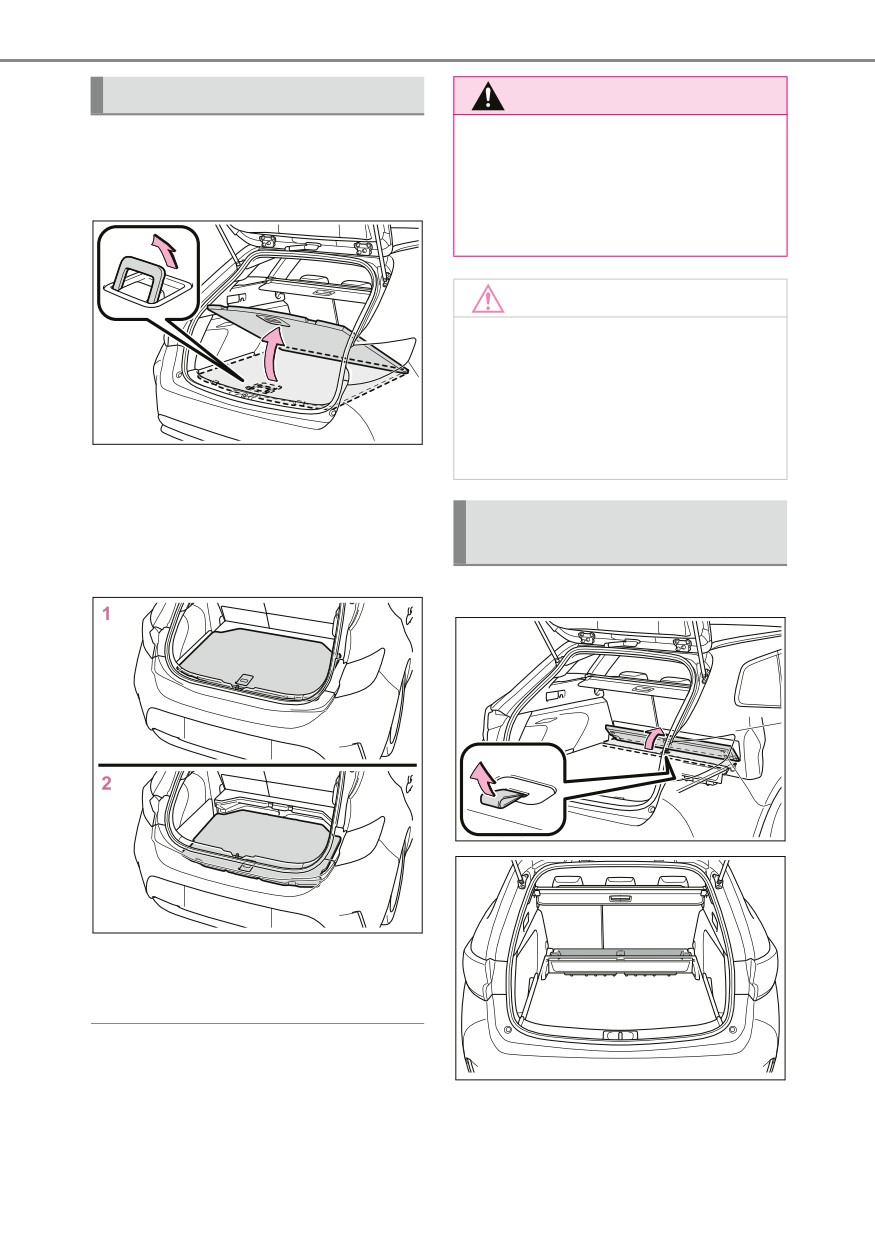 1

2