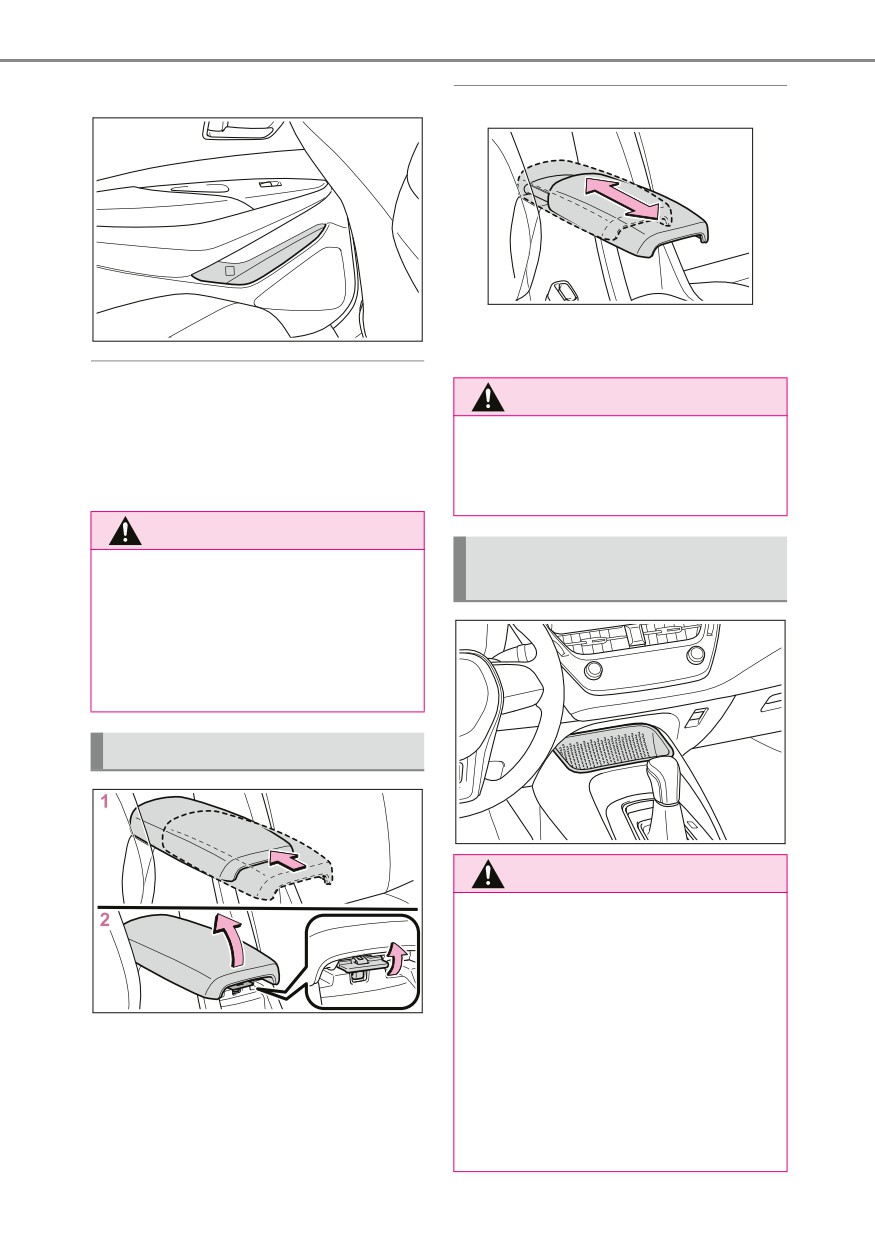 1

2