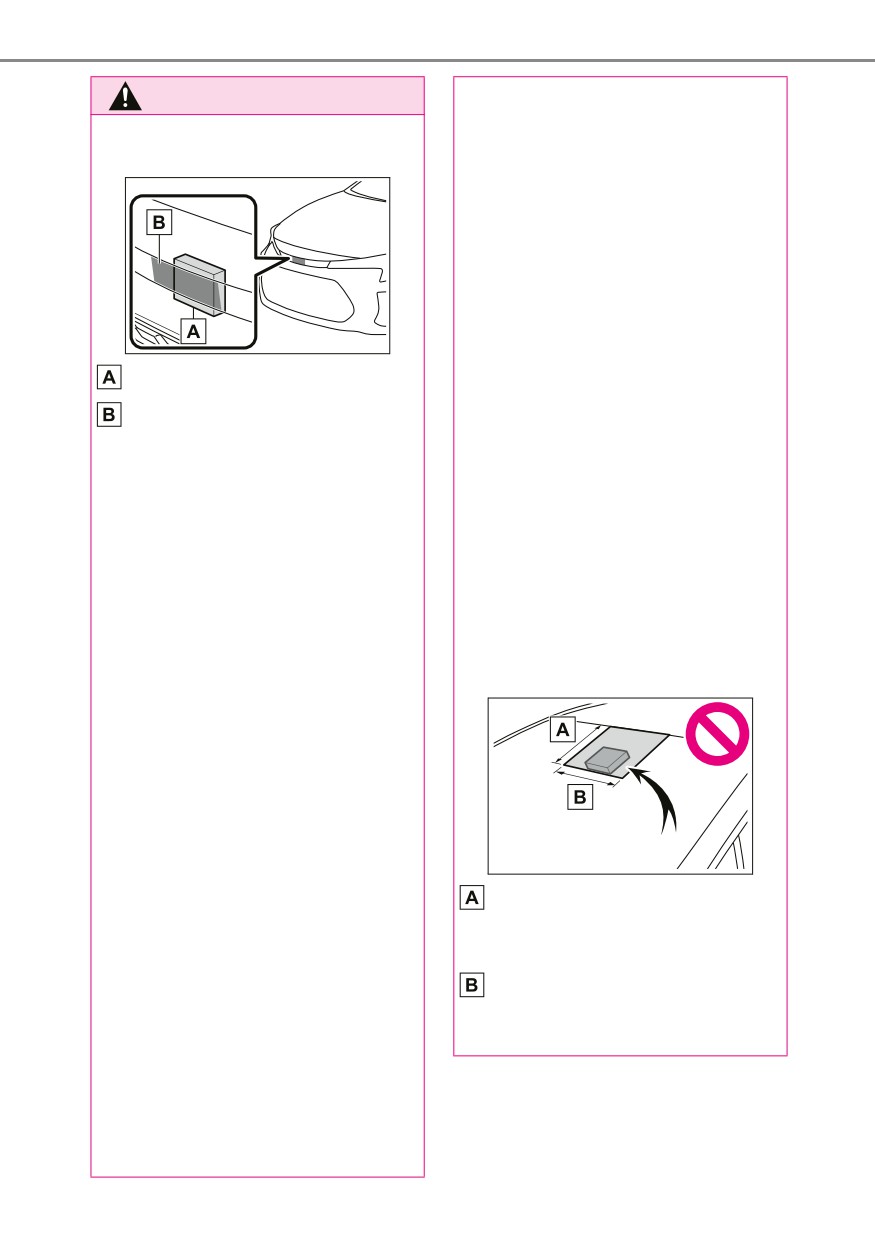 B

A

A

B

A

B

A

B