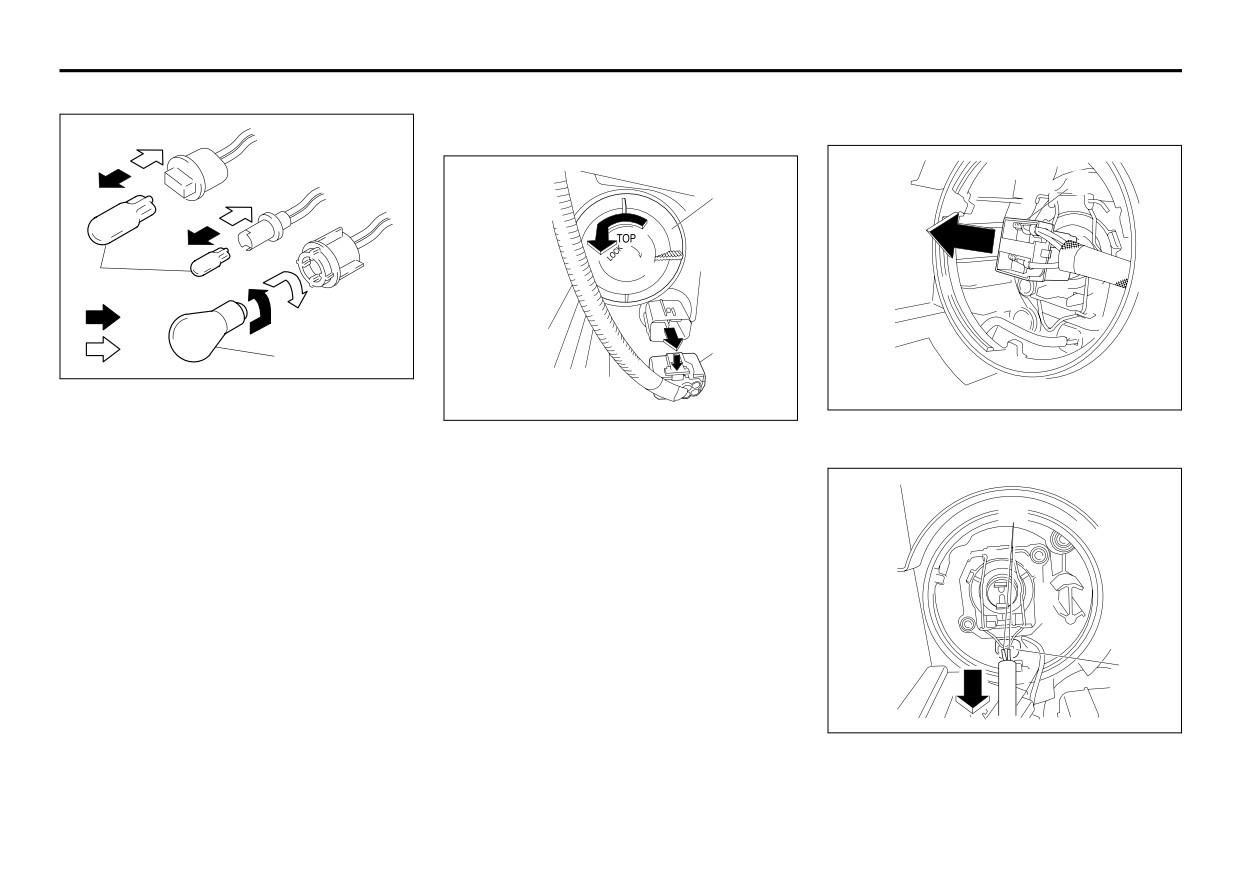 TOP
LOCK