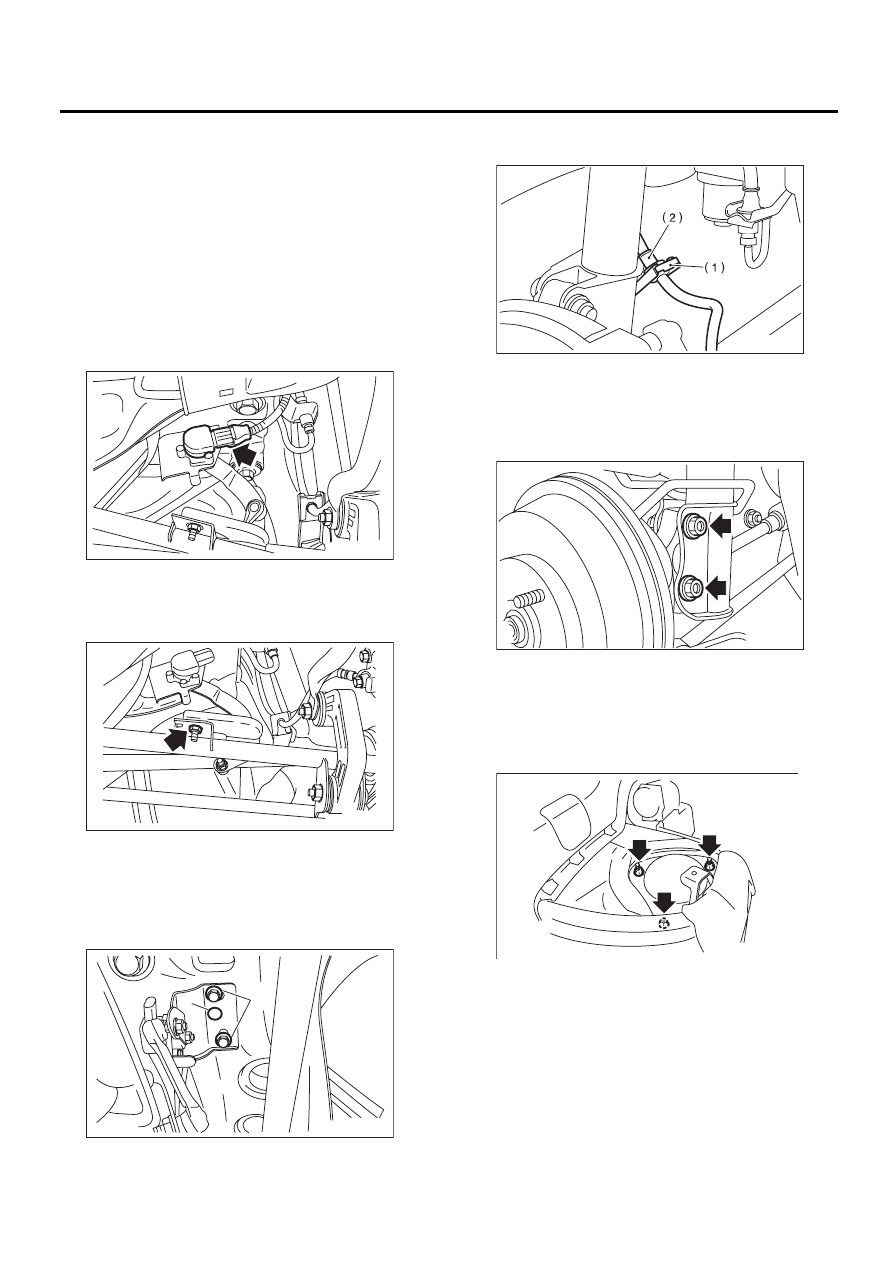 (2)
(1)