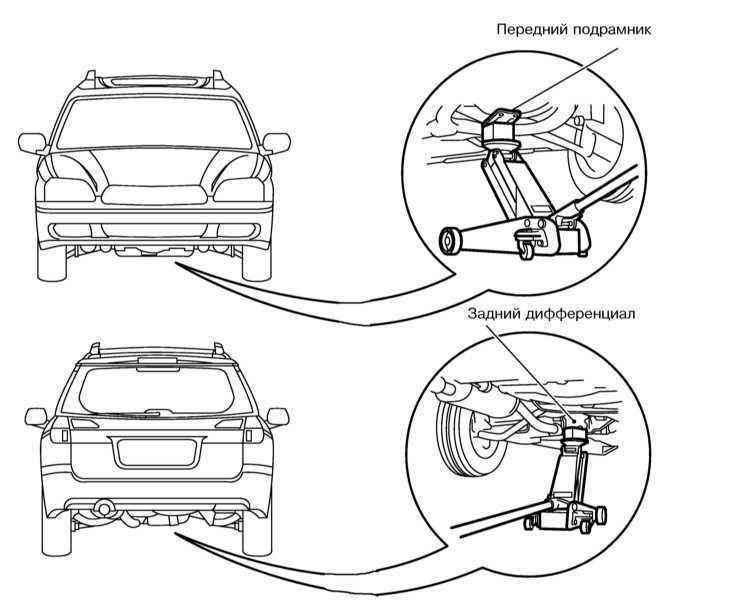 Передний подрамник

Задний дифференциал