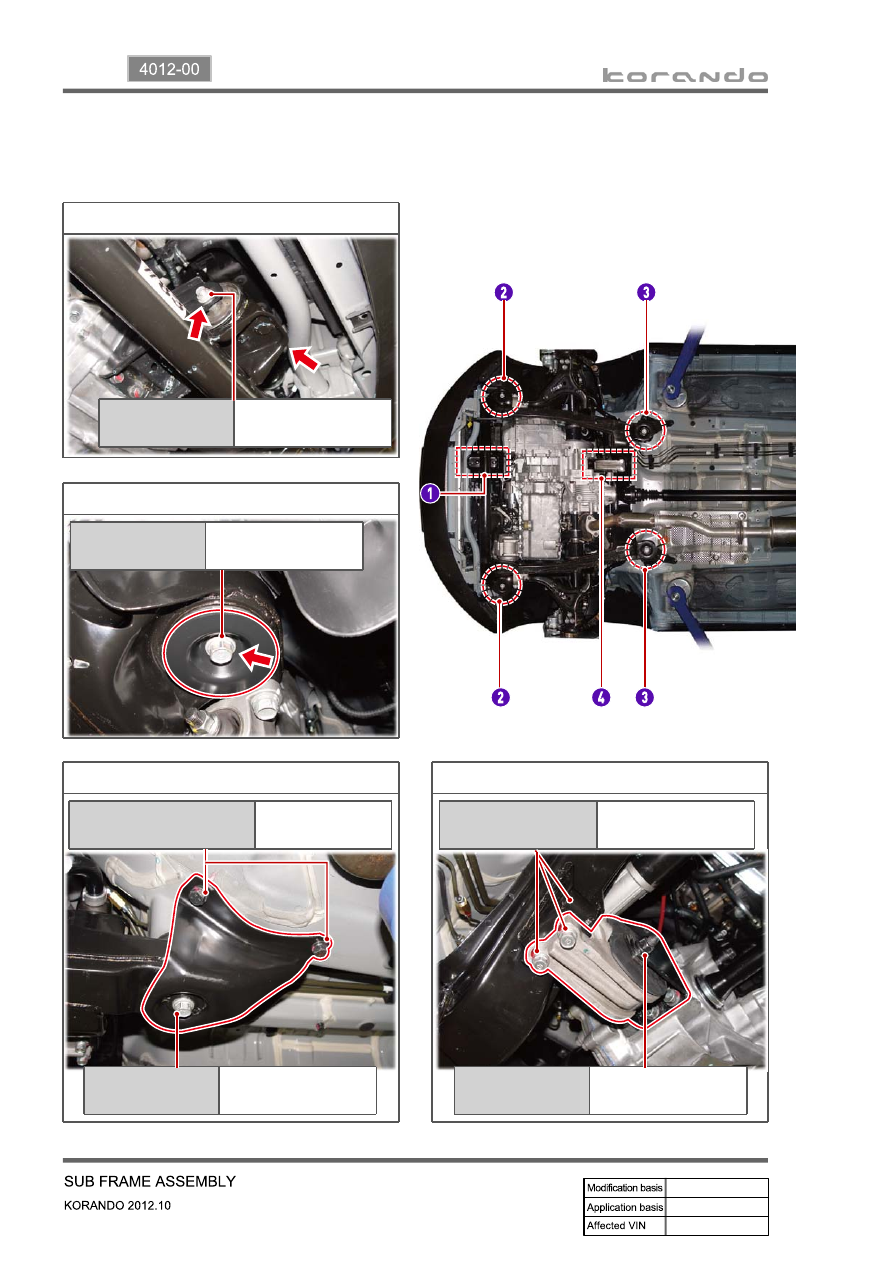 4012-00

korando

2

3

1

2

4

3

SUB FRAME ASSEMBLY

KORANDO 2012.10

| Modification basis | |
|---|---|
| Application basis | |
| Affected VIN | |