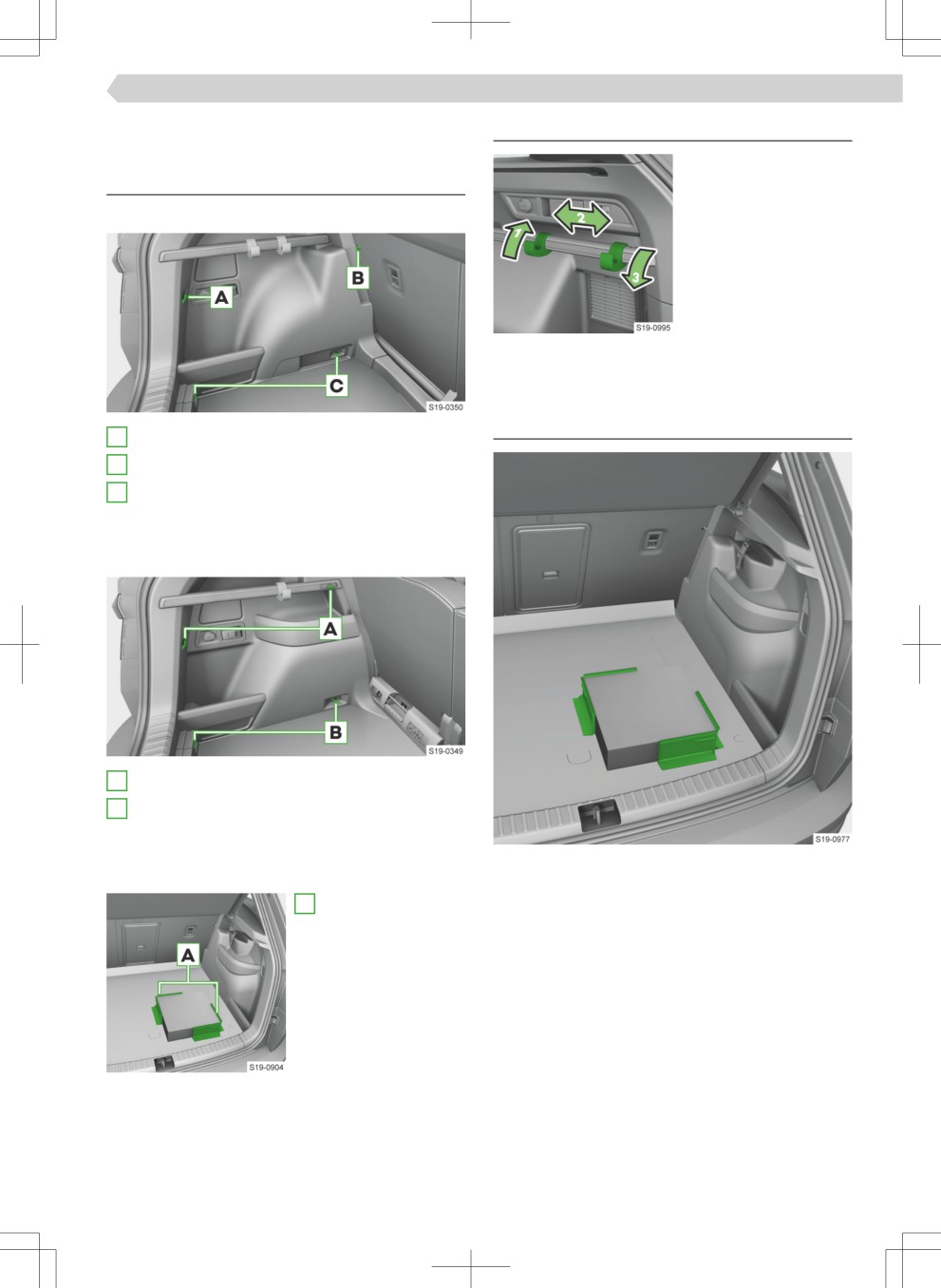 A

B

C

S19-0350

A

B

S19-0349

A

S19-0904

1

2

3

S19-0995

S19-0977