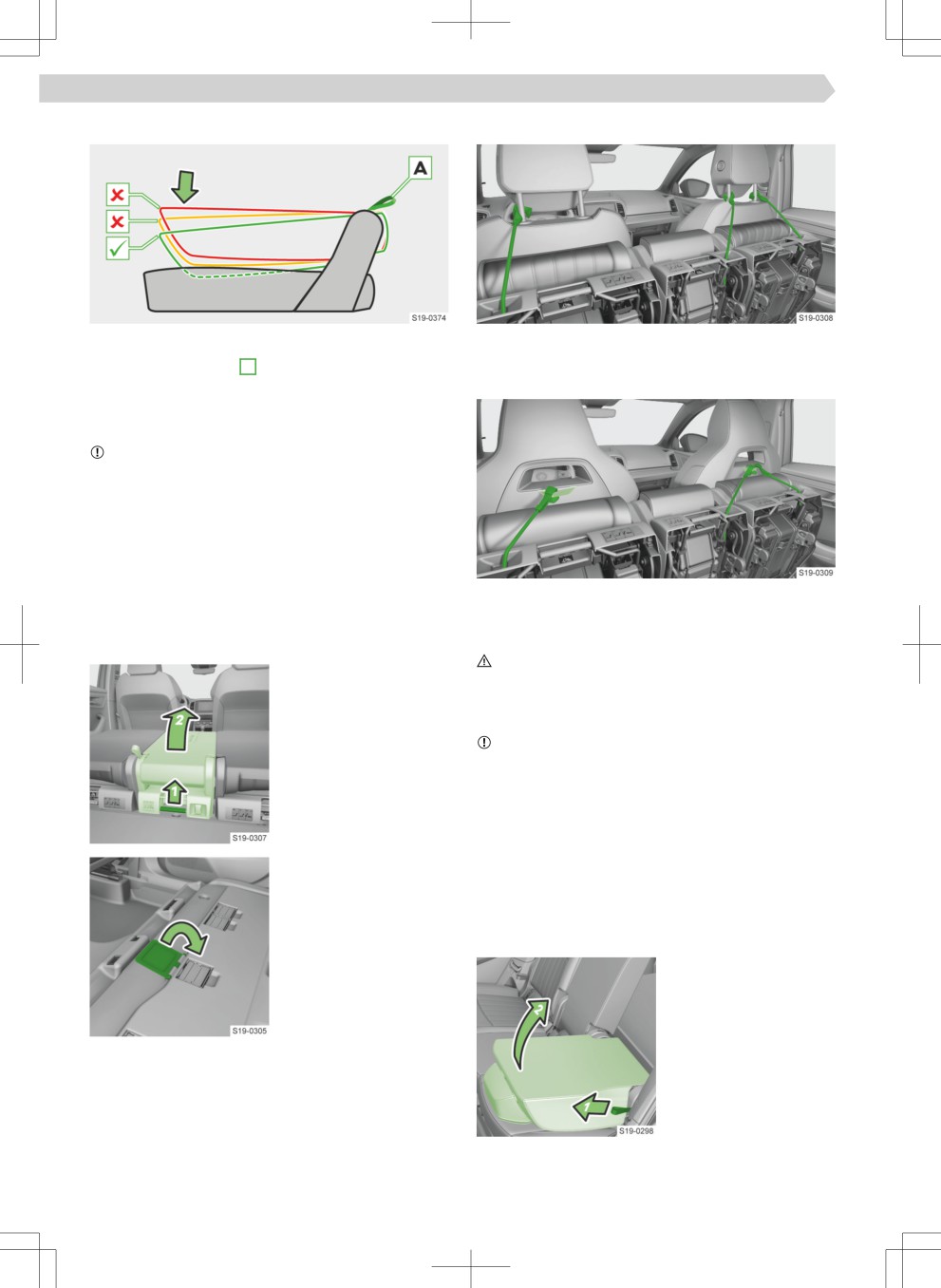 A

S19-0374

S19-0308

S19-0309

2

1

S19-0307

S19-0305

2

1

S19-0298