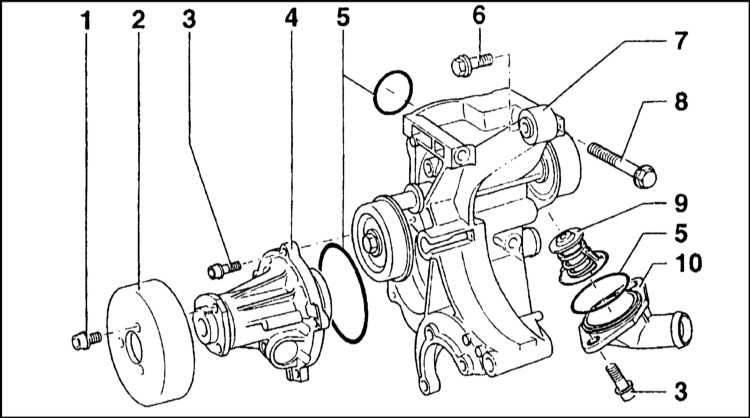 1
2
3
4
5
6
7
8
9
5
10
3