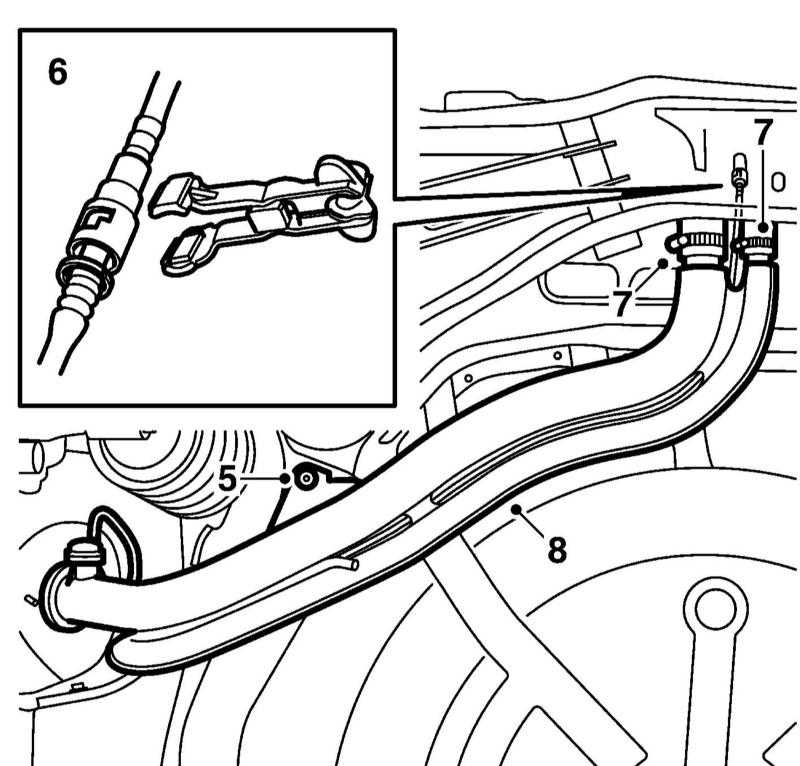 6
7
7
5
8