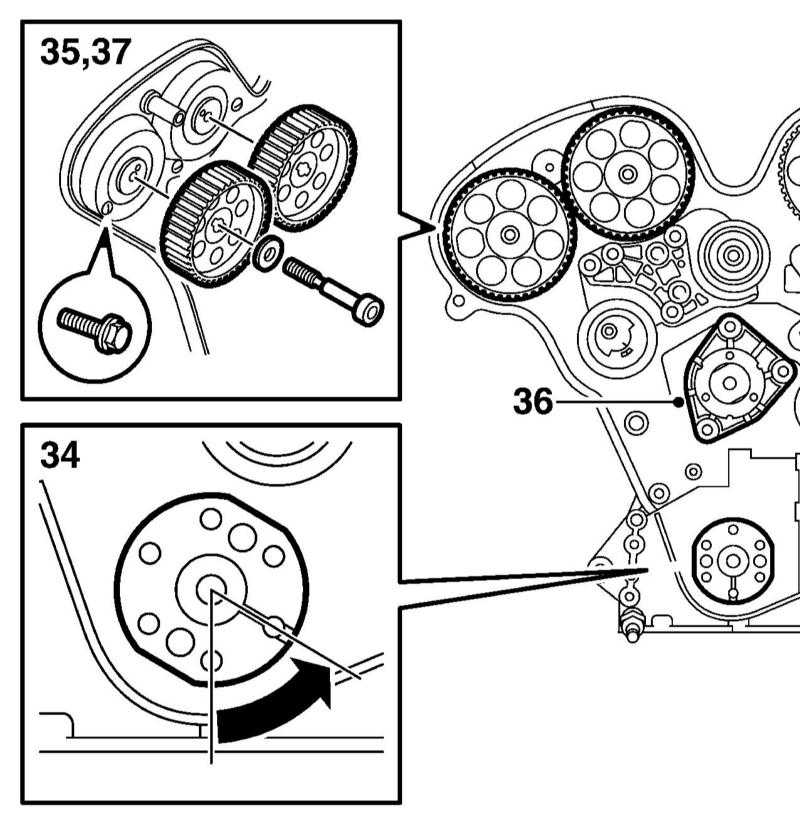 35,37

36

34