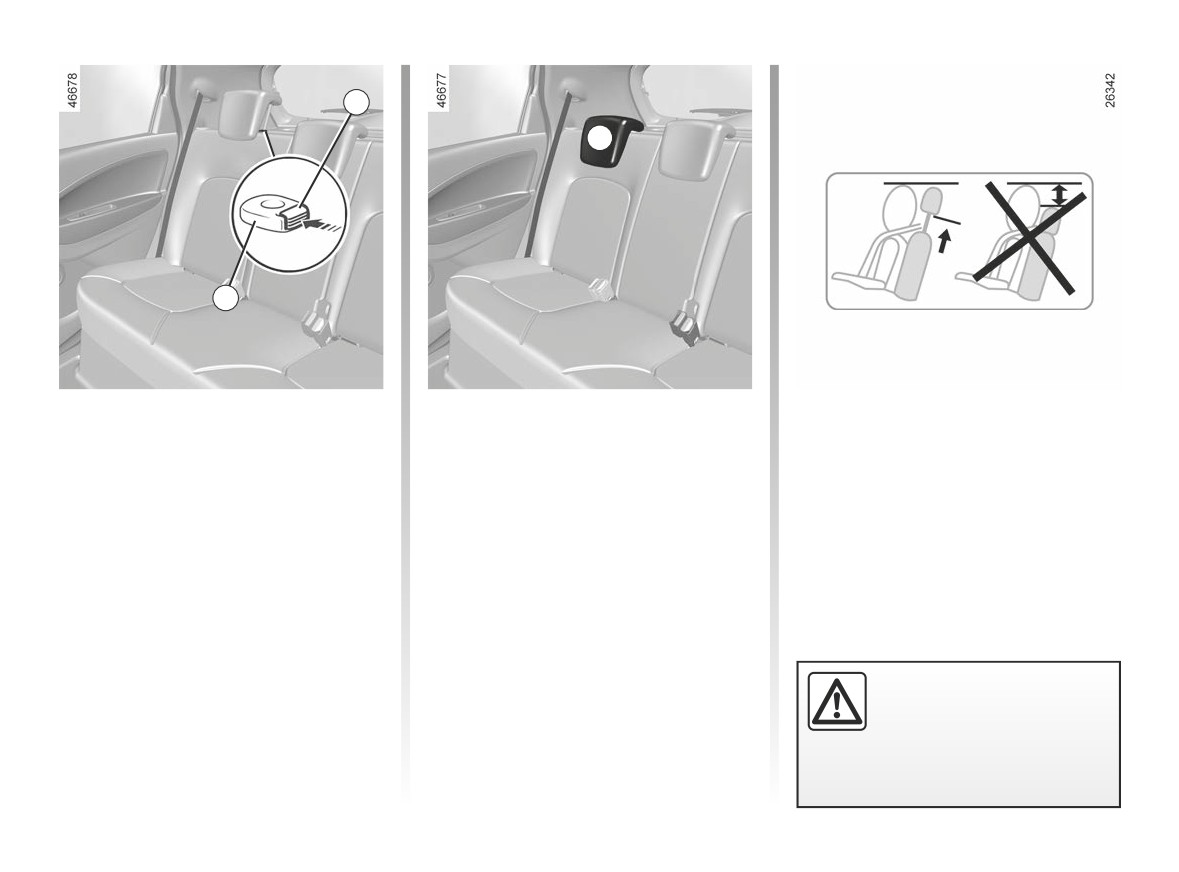 46678

46677

26342