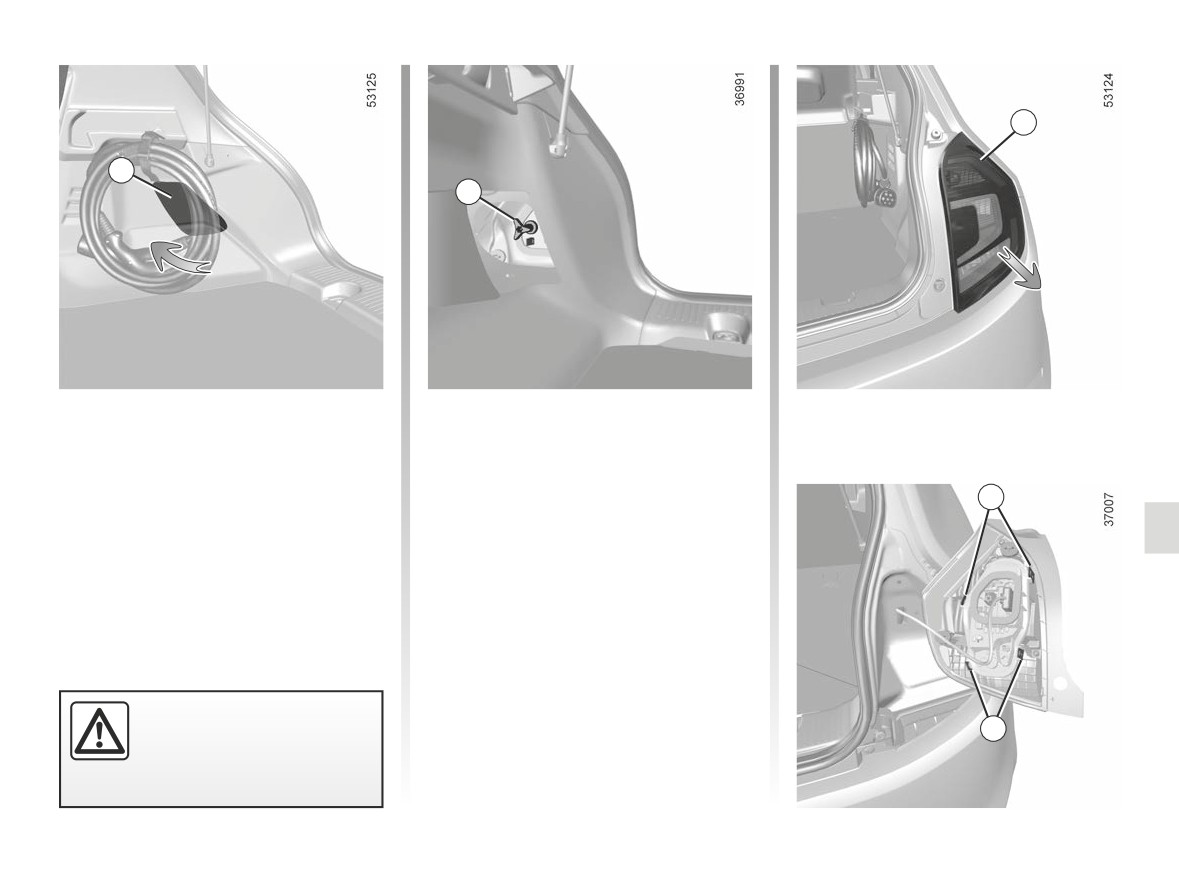 53125

36991

53124

37007