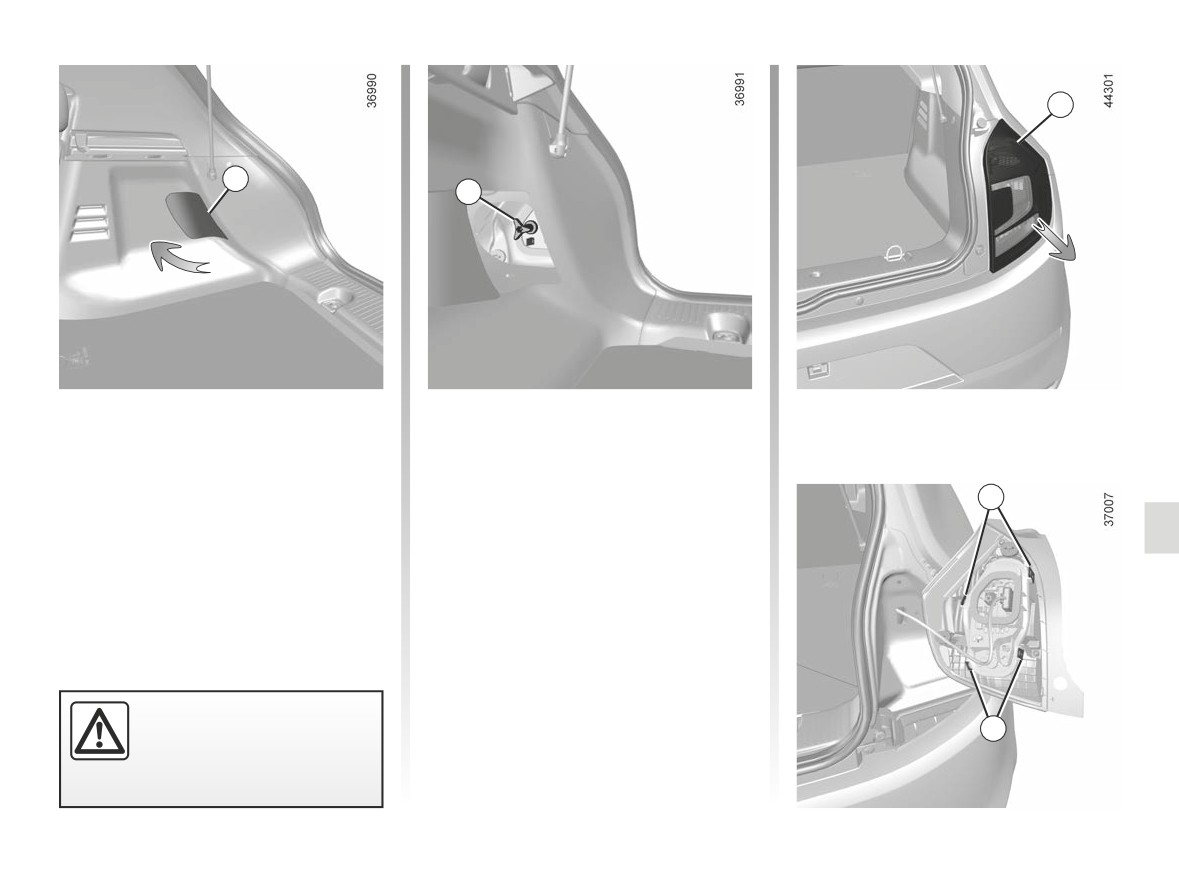 36990

36991

44301

37007