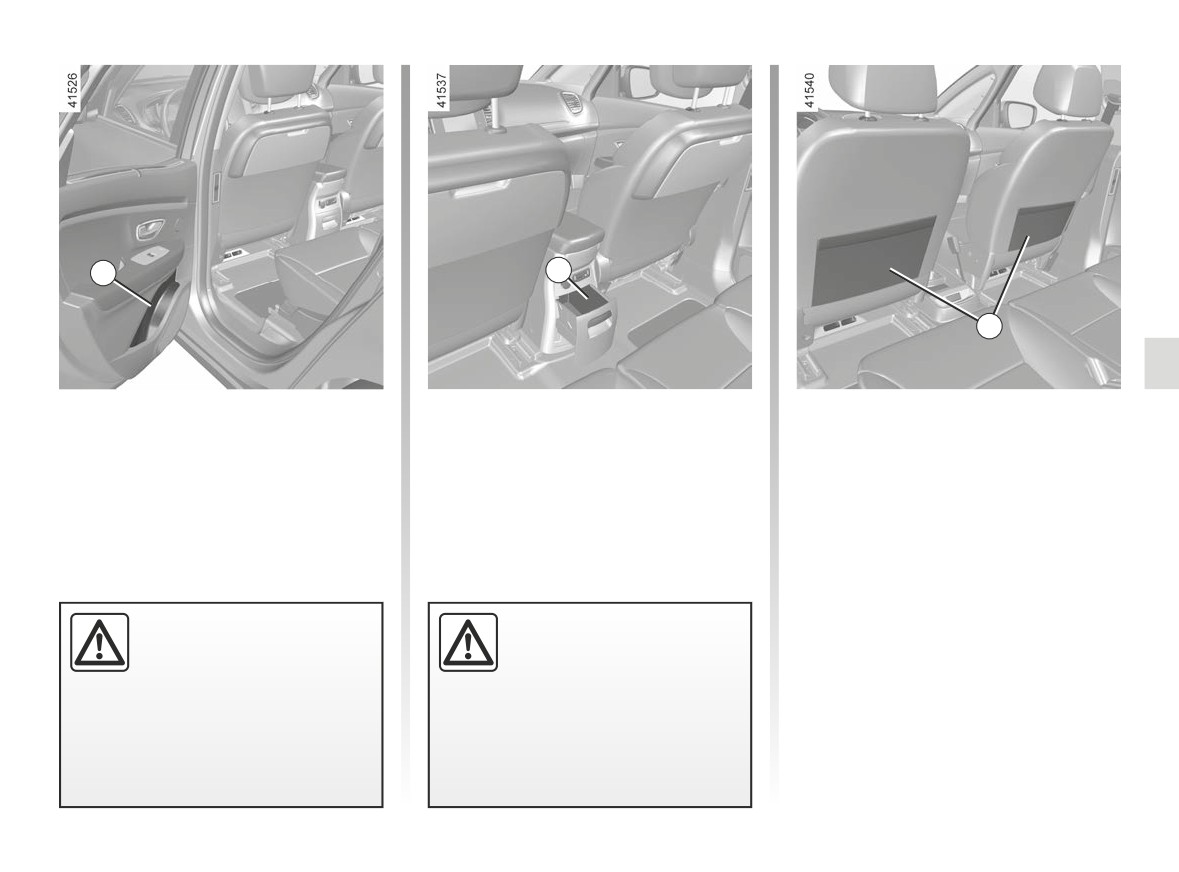 41526

41537

41540