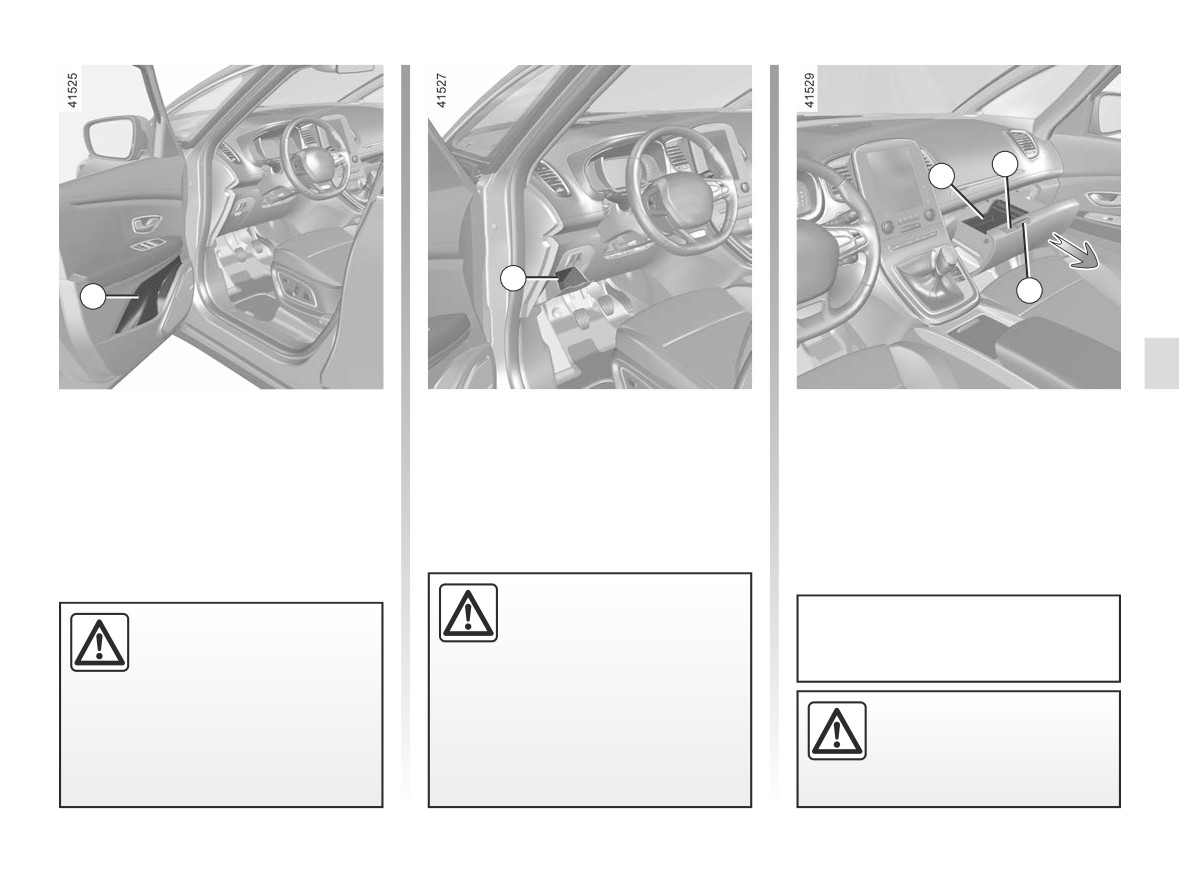 41525

41527

41529