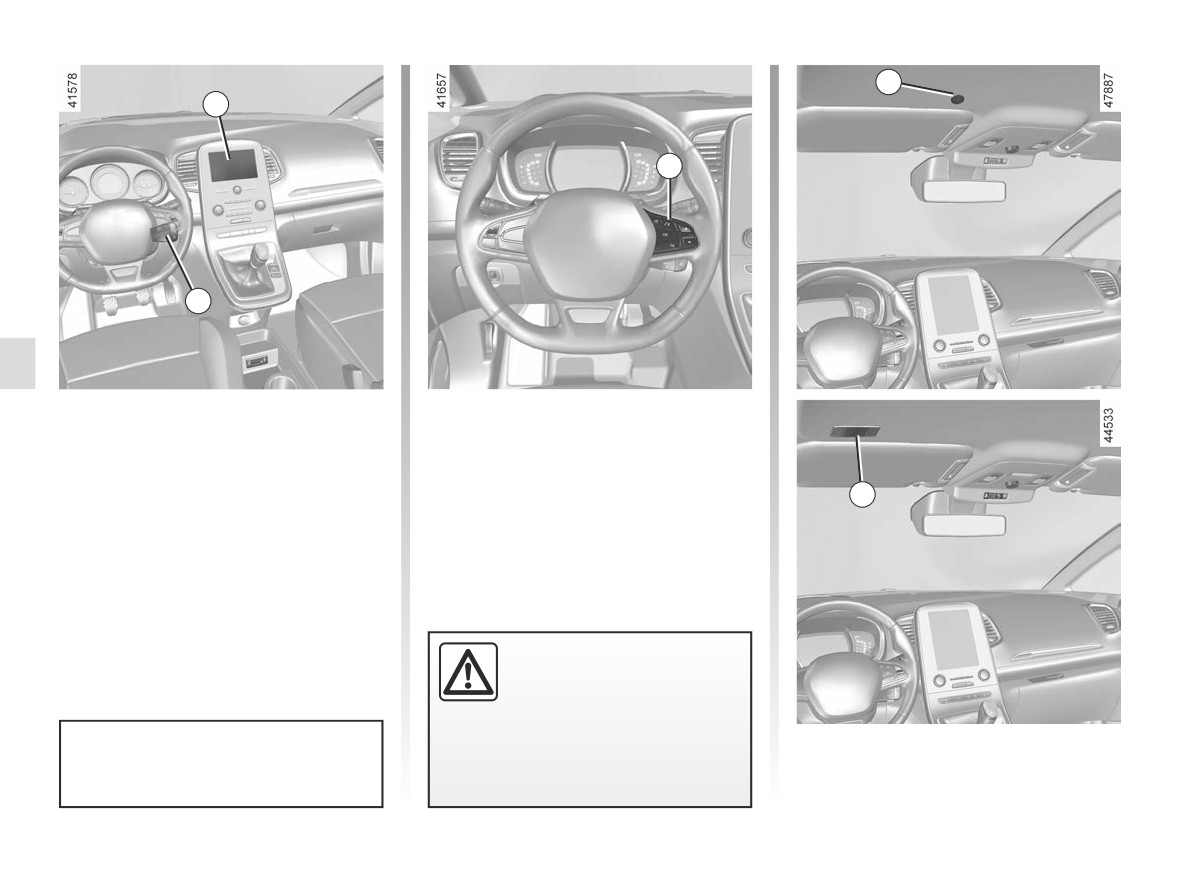 41578

41657

47887

44533