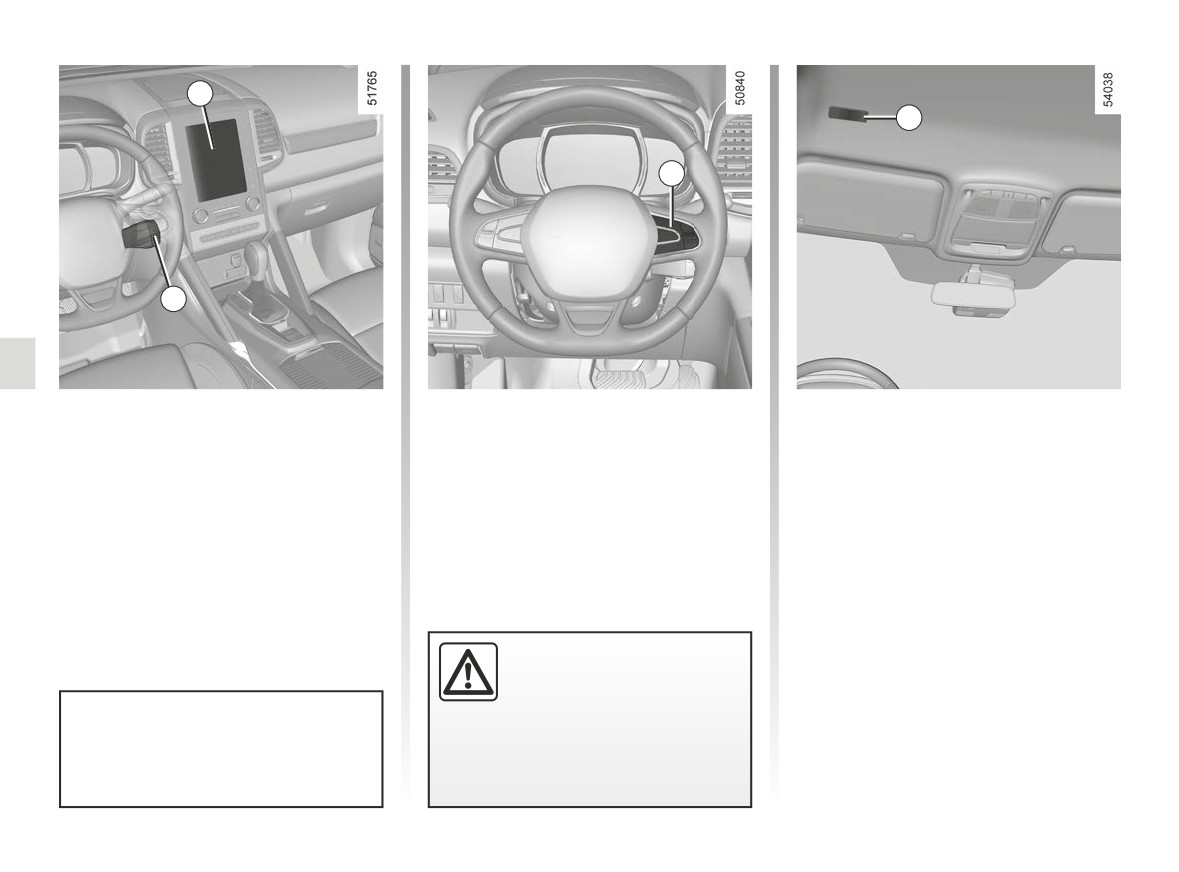 51765

50840

54038