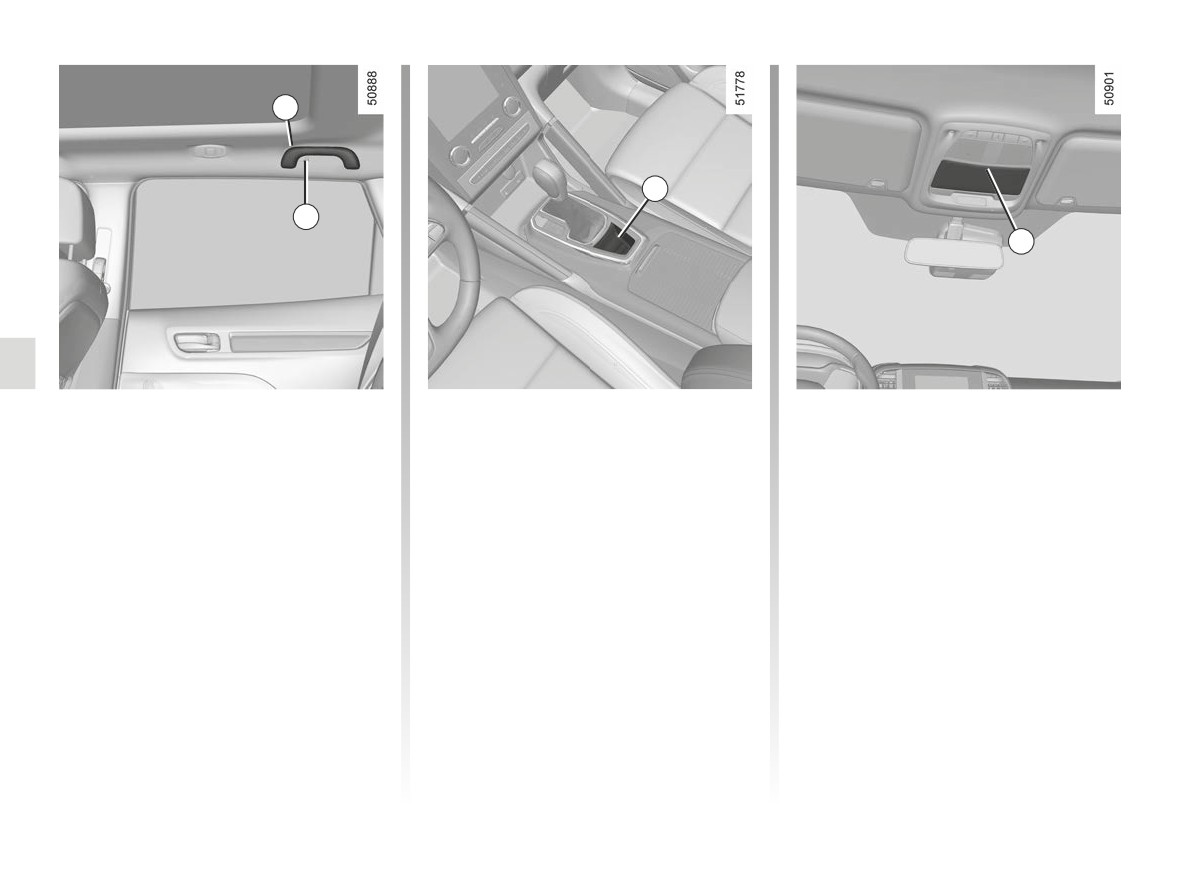 50888

51778

50901