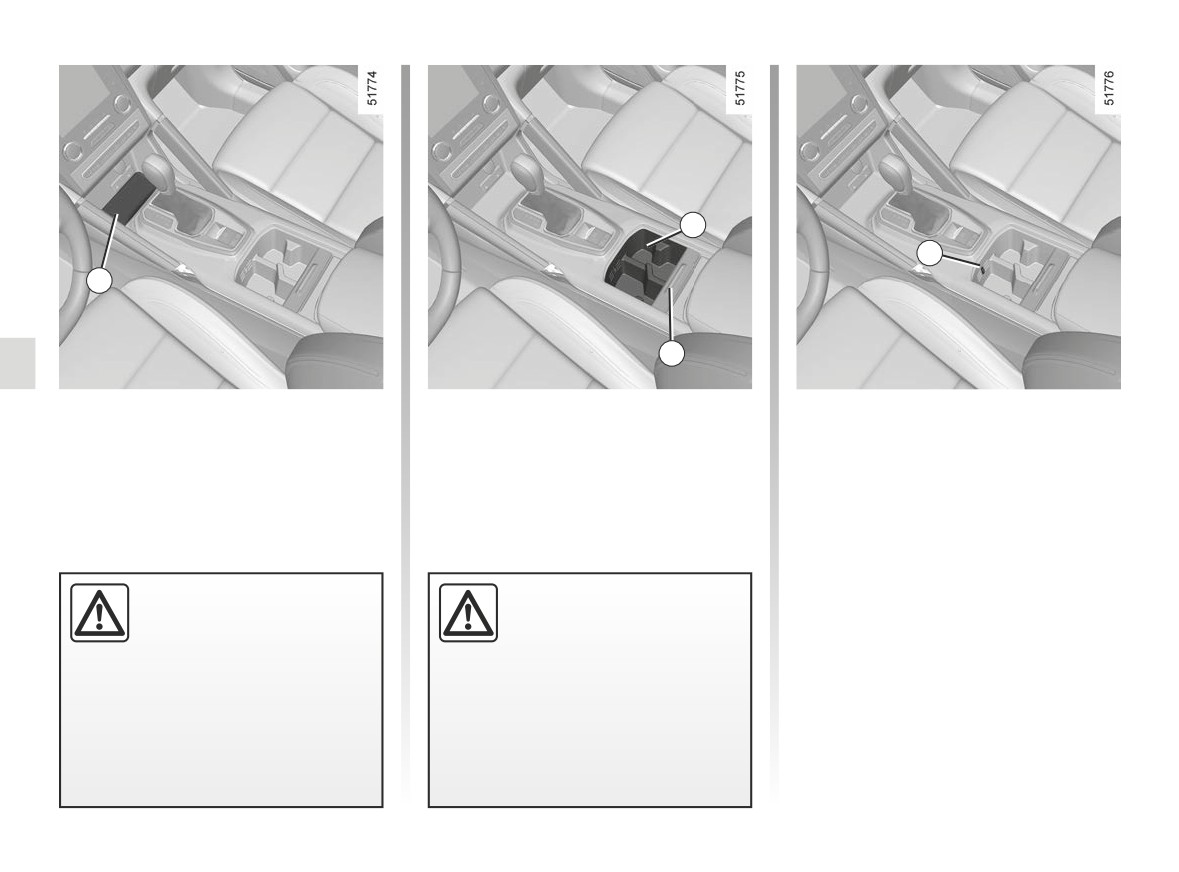 51774

51775

51776