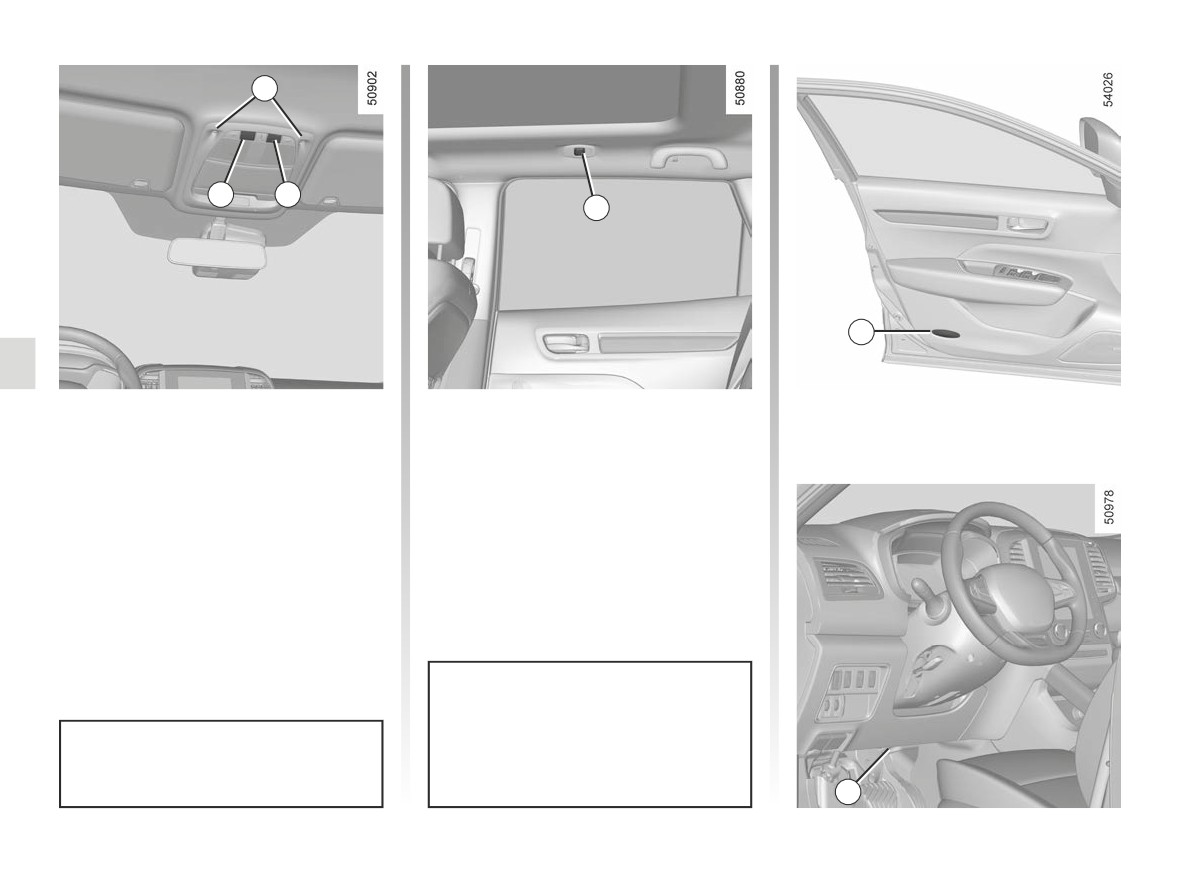 50902

50880

54026

50978