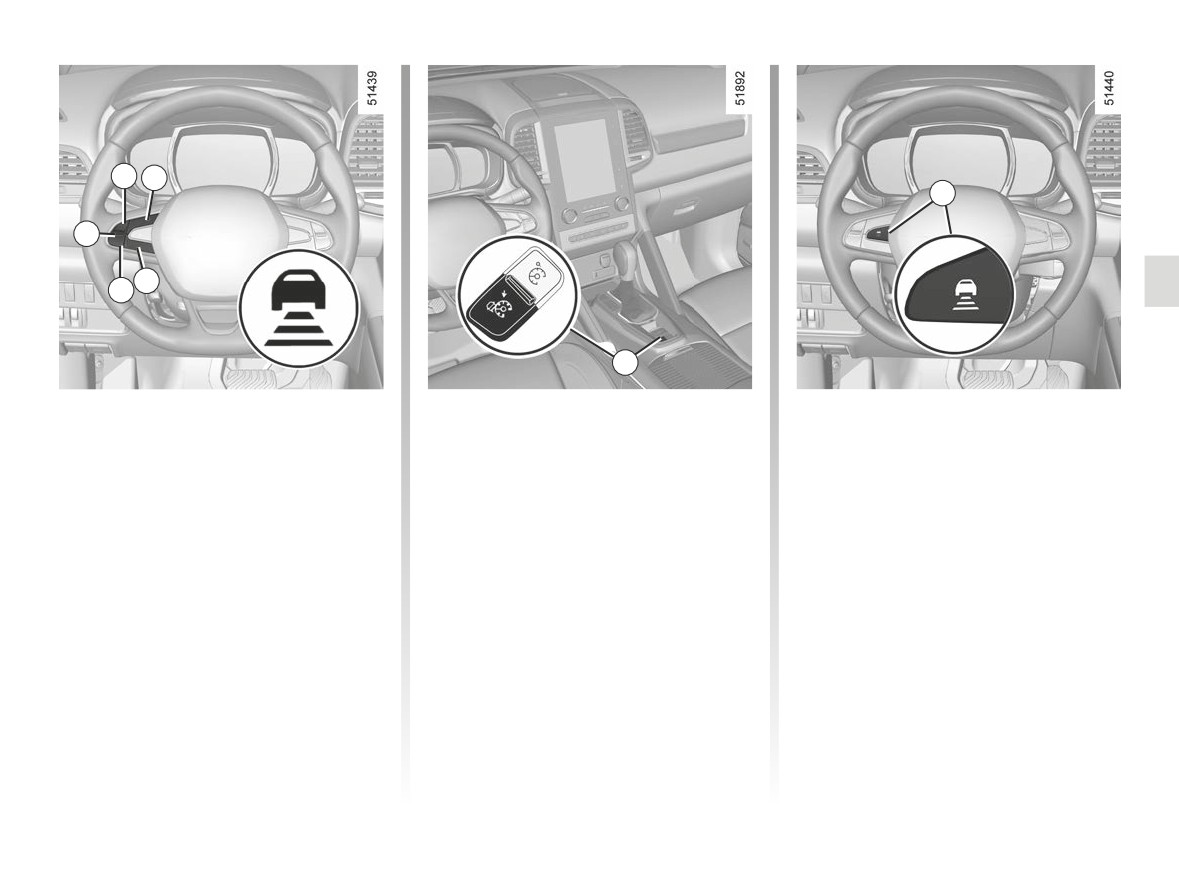 51439

51892

51440