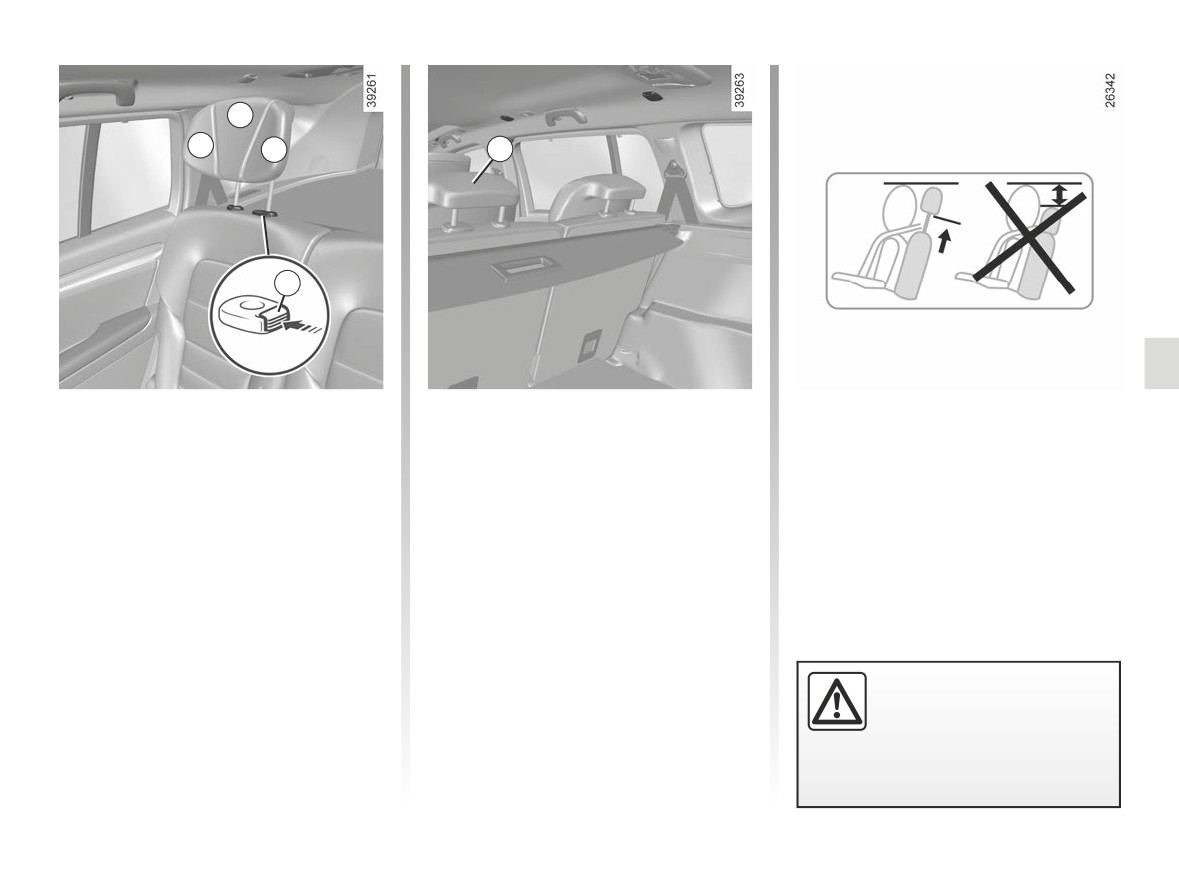 39261

39263

26342