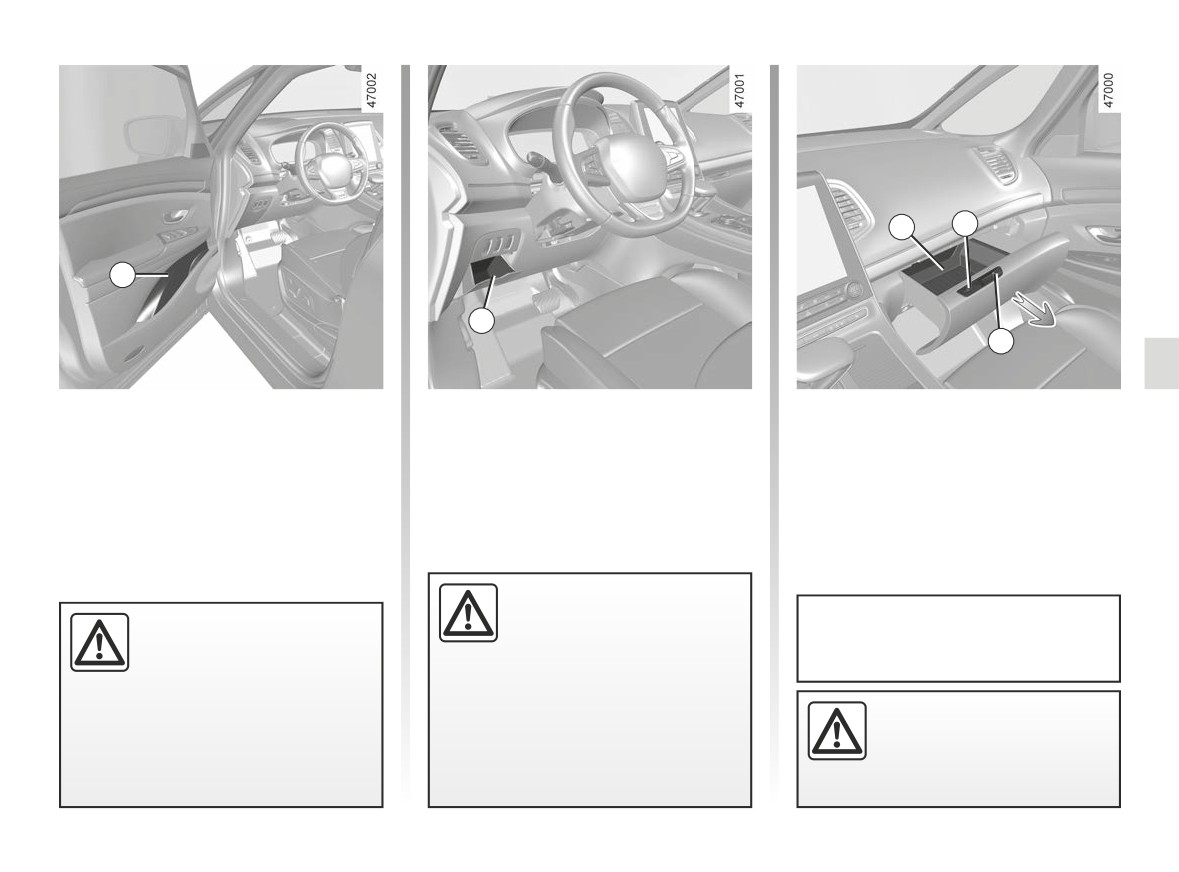 47002

47001

47000