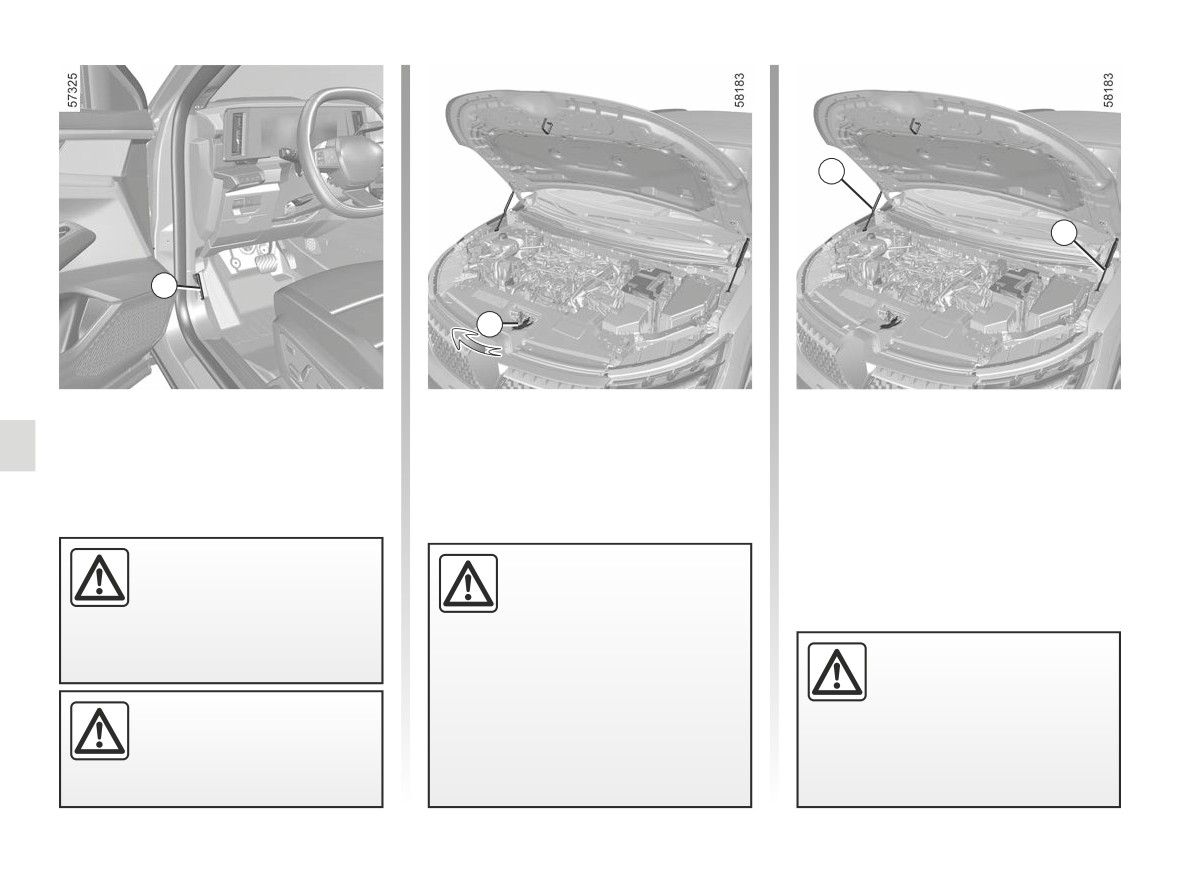 57325

58183

58183