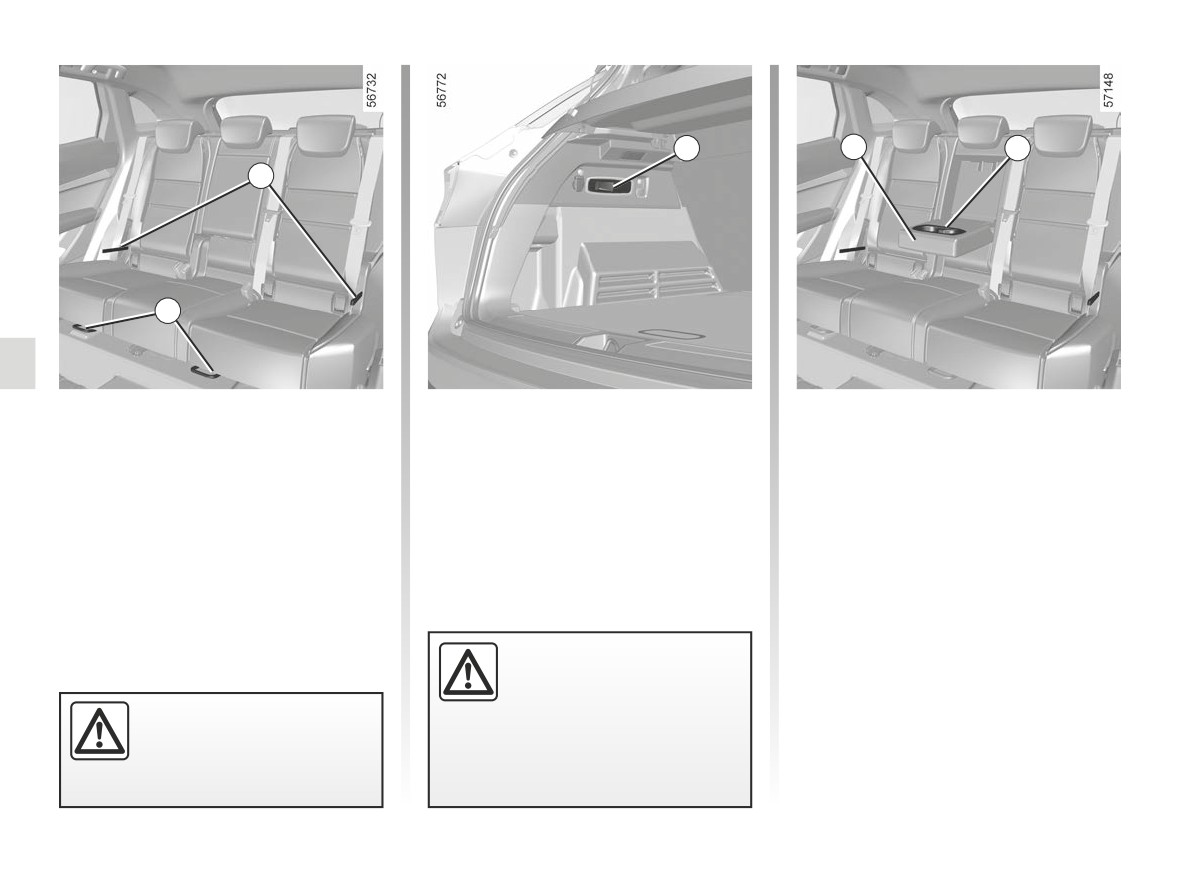 56732

56772

57148